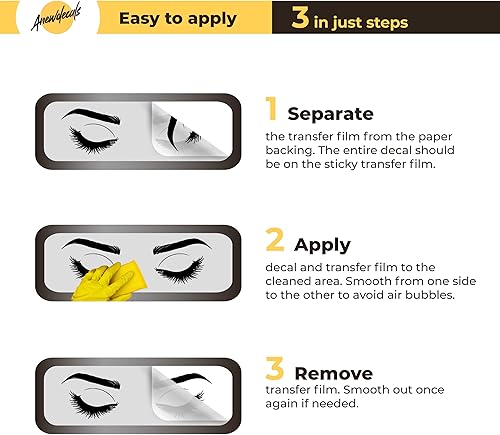 Anewdecals

Easy to apply

3 in just steps

1 Separate

the transfer film from the paper backing. The entire decal should be on the sticky transfer film.

2 Apply

decal and transfer film to the cleaned area. Smooth from one side to the other to avoid air bubbles.

3 Remove

transfer film. Smooth out once again if needed.