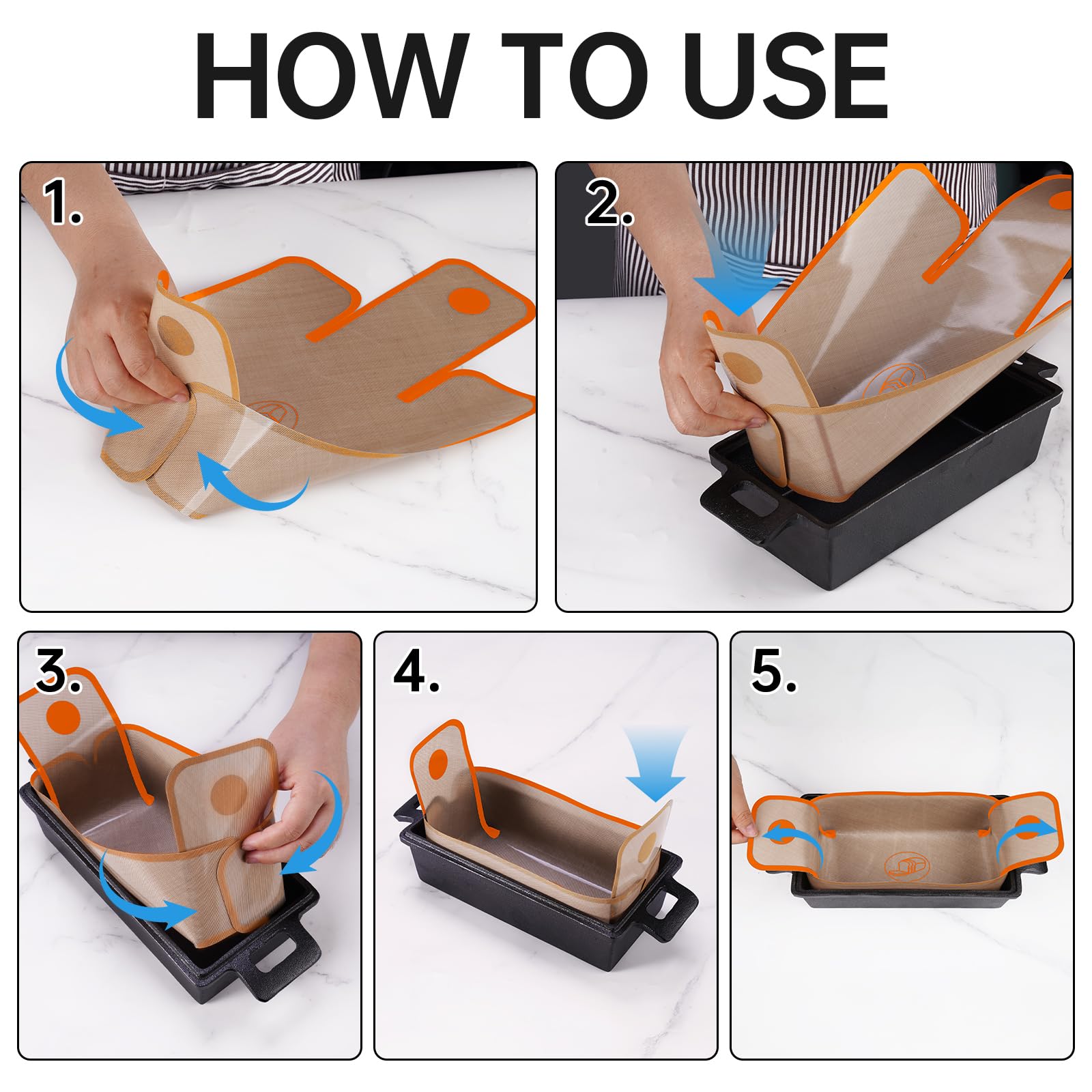 HOW TO USE

1.

2.

3.

4.

5.