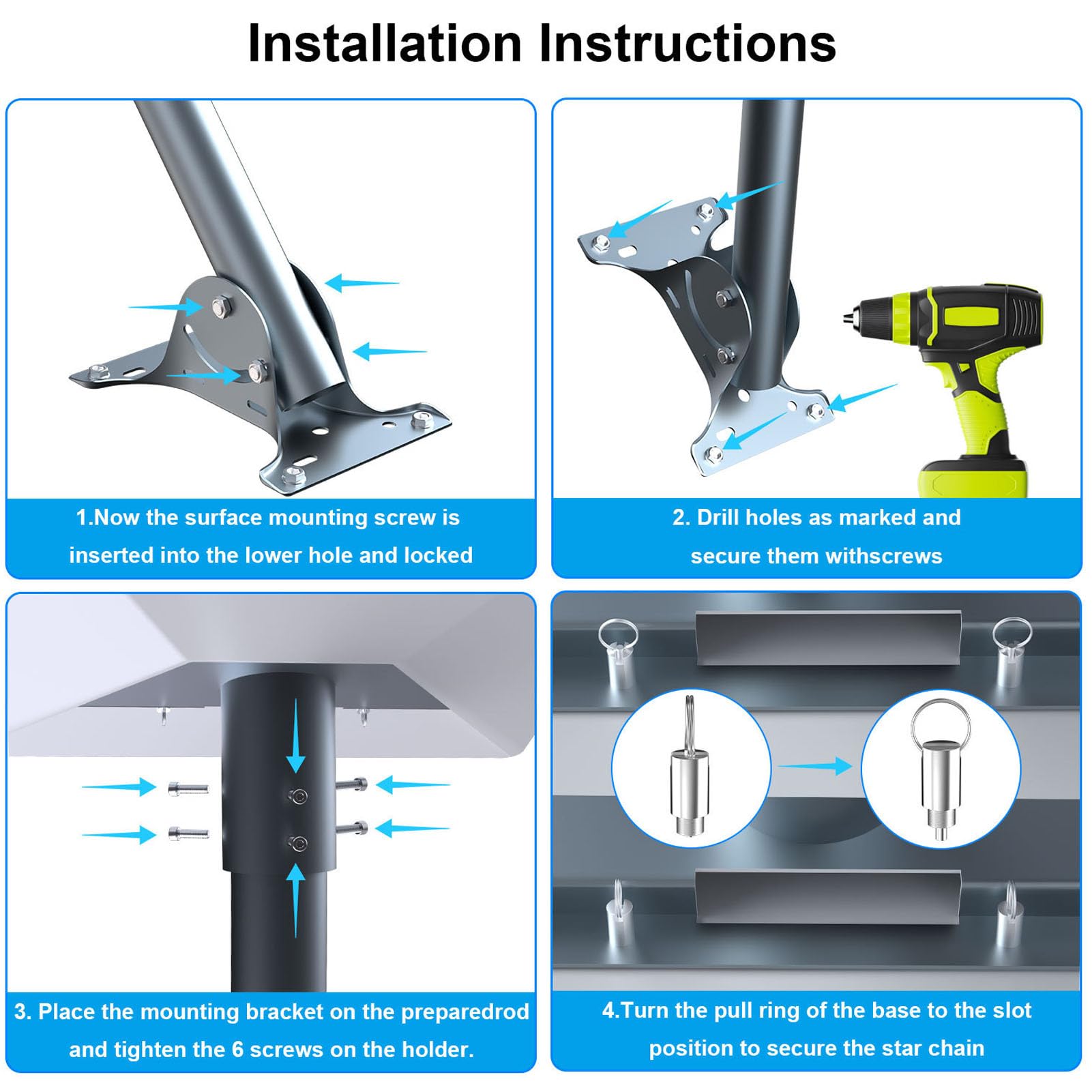 Installation Instructions

1.Now the surface mounting screw is inserted into the lower hole and locked

2. Drill holes as marked and secure them withscrews

3. Place the mounting bracket on the preparedrod and tighten the 6 screws on the holder.

4.Turn the pull ring of the base to the slot position to secure the star chain