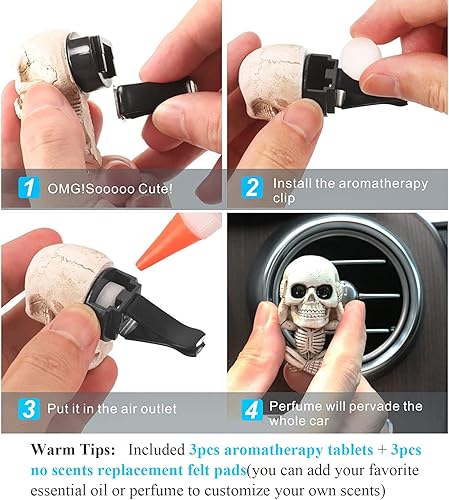 1 OMG!Sooooo Cute!

2 Install the aromatherapy clip

3 Put it in the air outlet

4 Perfume will pervade the whole car

Warm Tips: Included 3pcs aromatherapy tablets + 3pcs no scents replacement felt pads(you can add your favorite essential oil or perfume to customize your own scents)