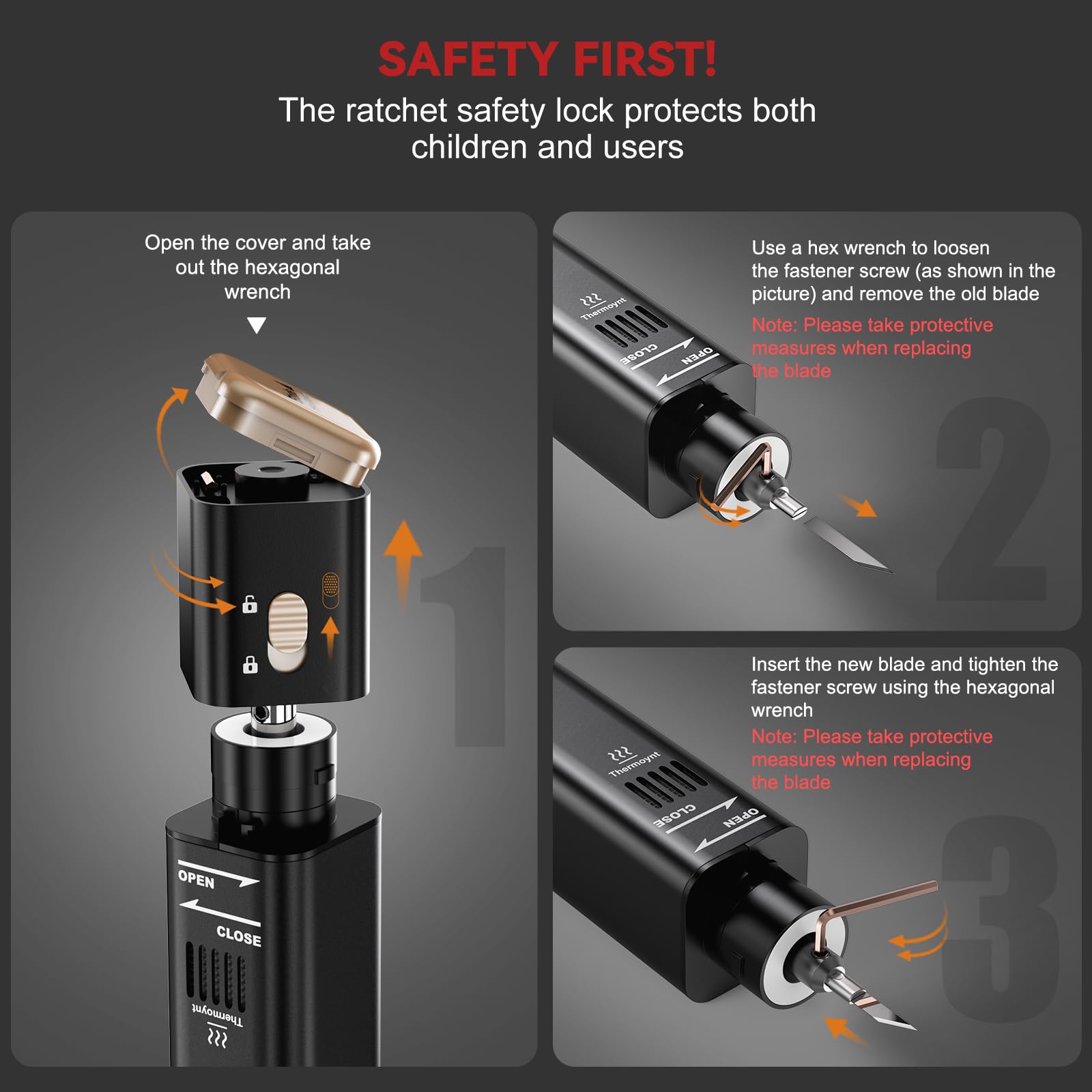 SAFETY FIRST!
The ratchet safety lock protects both children and users

Open the cover and take out the hexagonal wrench

1

OPEN
CLOSE
Thermoynt

Use a hex wrench to loosen the fastener screw (as shown in the picture) and remove the old blade
Note: Please take protective measures when replacing the blade

Thermoynt
CLOSE
OPEN

2

Insert the new blade and tighten the fastener screw using the hexagonal wrench
Note: Please take protective measures when replacing the blade

Thermoynt
CLOSE
OPEN

3