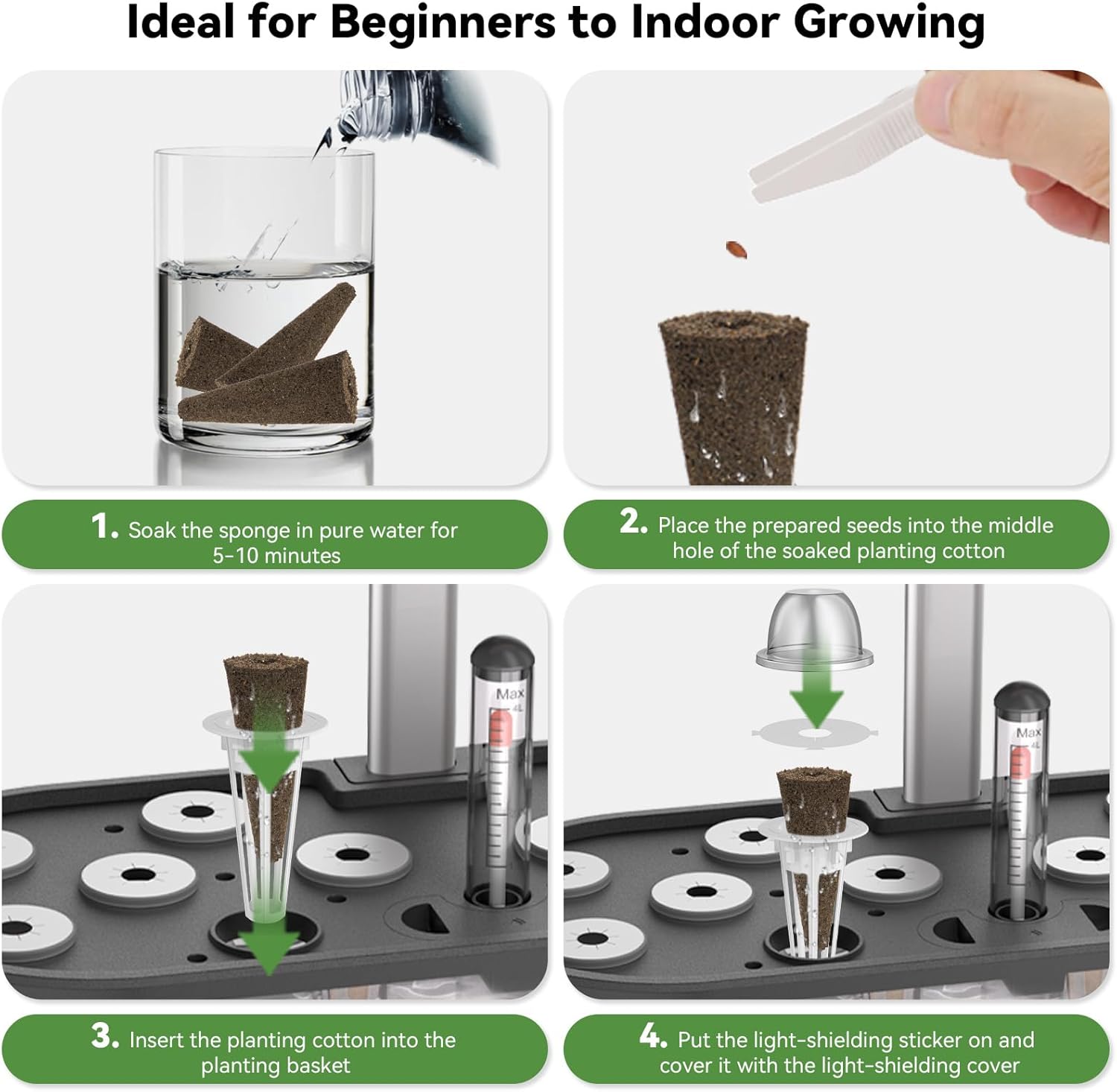 Ideal for Beginners to Indoor Growing

1. Soak the sponge in pure water for 5-10 minutes

2. Place the prepared seeds into the middle hole of the soaked planting cotton

Max
4L

Max
4L

3. Insert the planting cotton into the planting basket

4. Put the light-shielding sticker on and cover it with the light-shielding cover