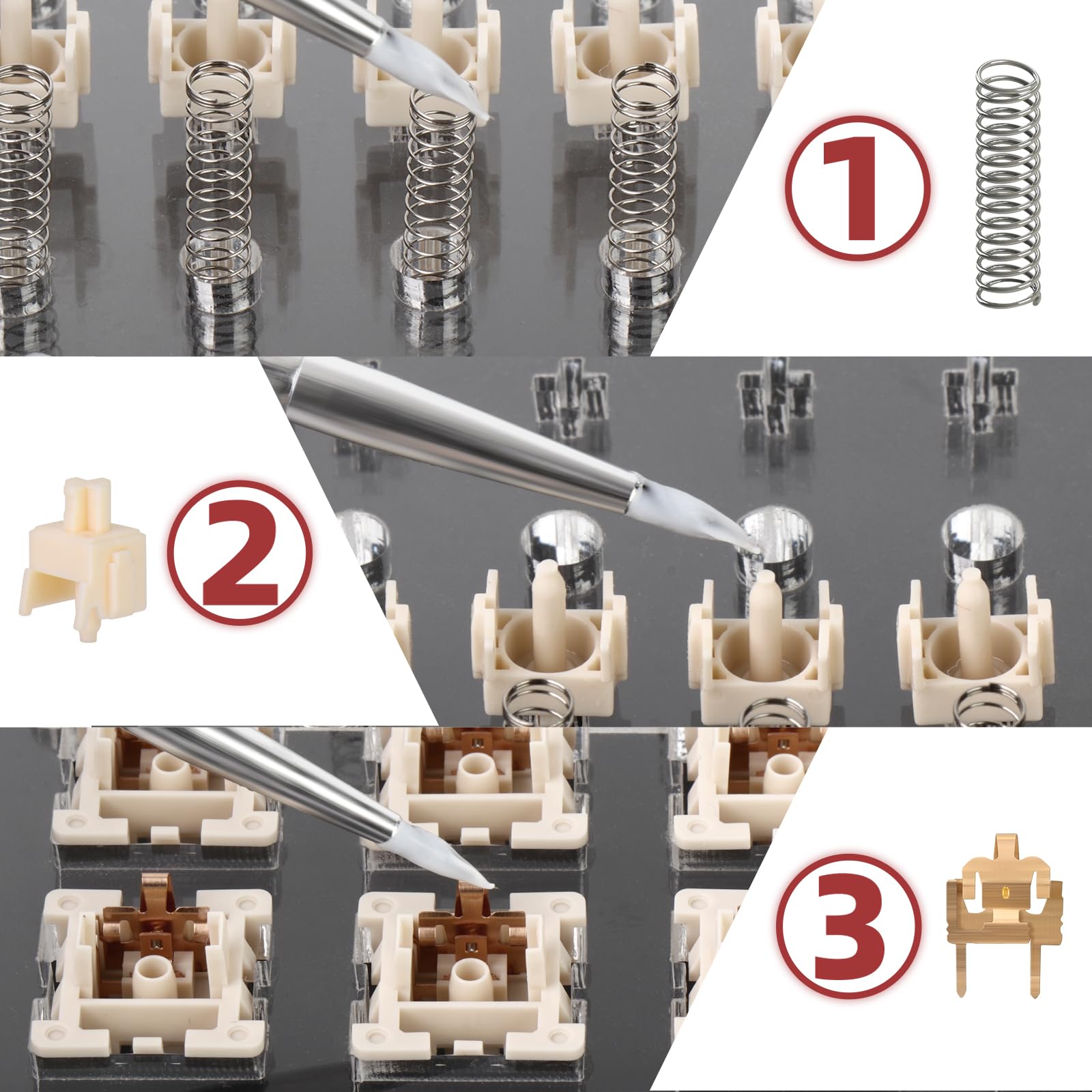 1

2

3