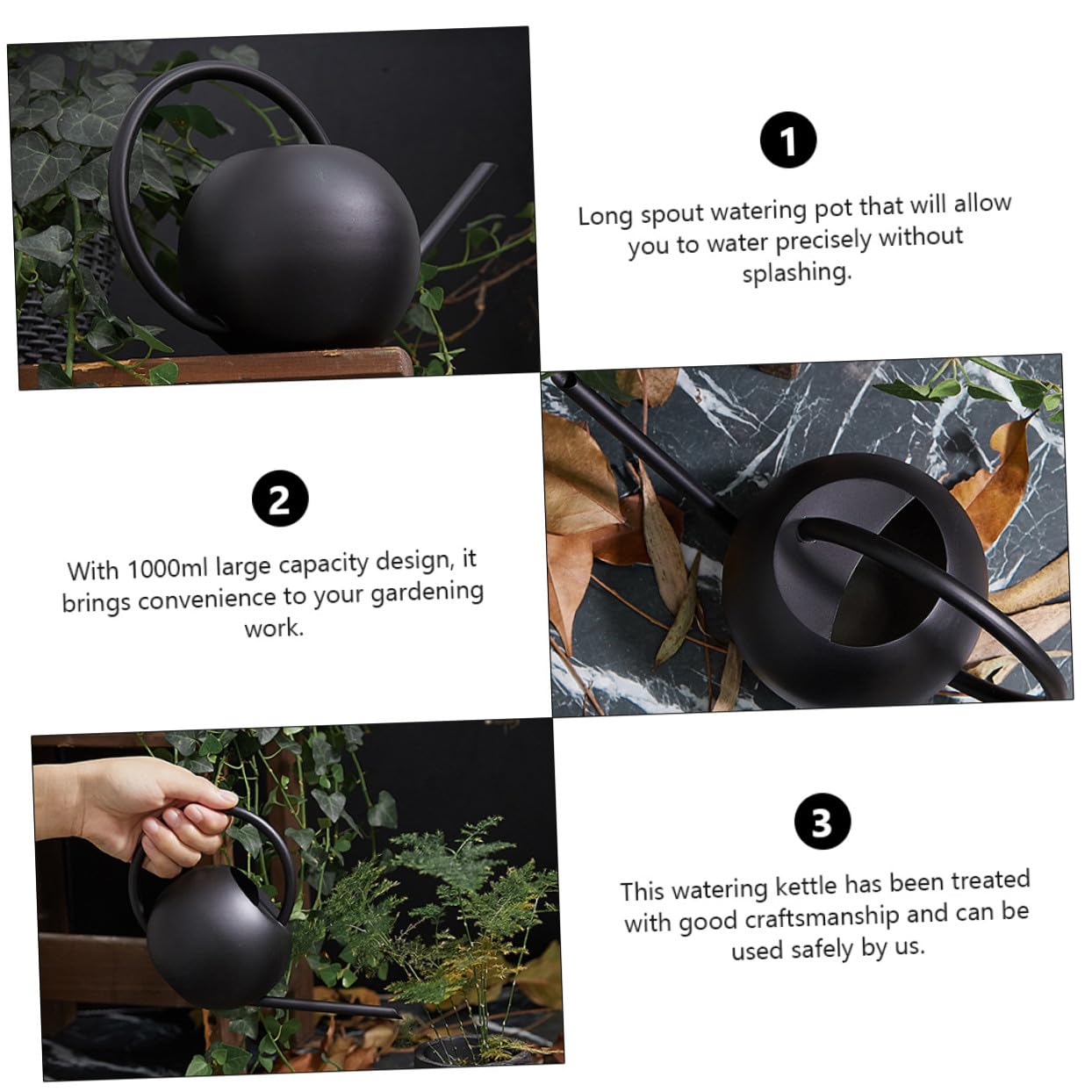 1

Long spout watering pot that will allow you to water precisely without splashing.

2

With 1000ml large capacity design, it brings convenience to your gardening work.

3

This watering kettle has been treated with good craftsmanship and can be used safely by us.