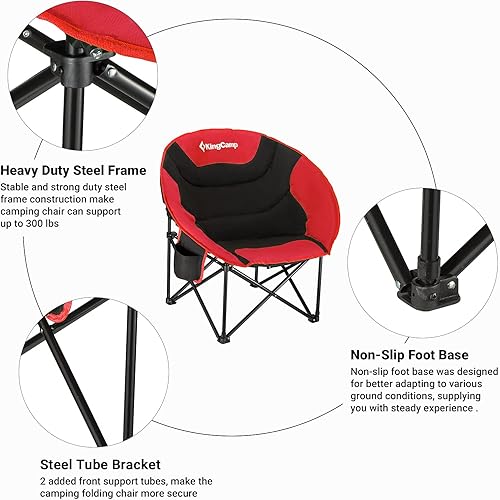 KingCamp

Heavy Duty Steel Frame
Stable and strong duty steel frame construction make camping chair can support up to 300 lbs

Non-Slip Foot Base
Non-slip foot base was designed for better adapting to various ground conditions, supplying you with steady experience .

Steel Tube Bracket
2 added front support tubes, make the camping folding chair more secure