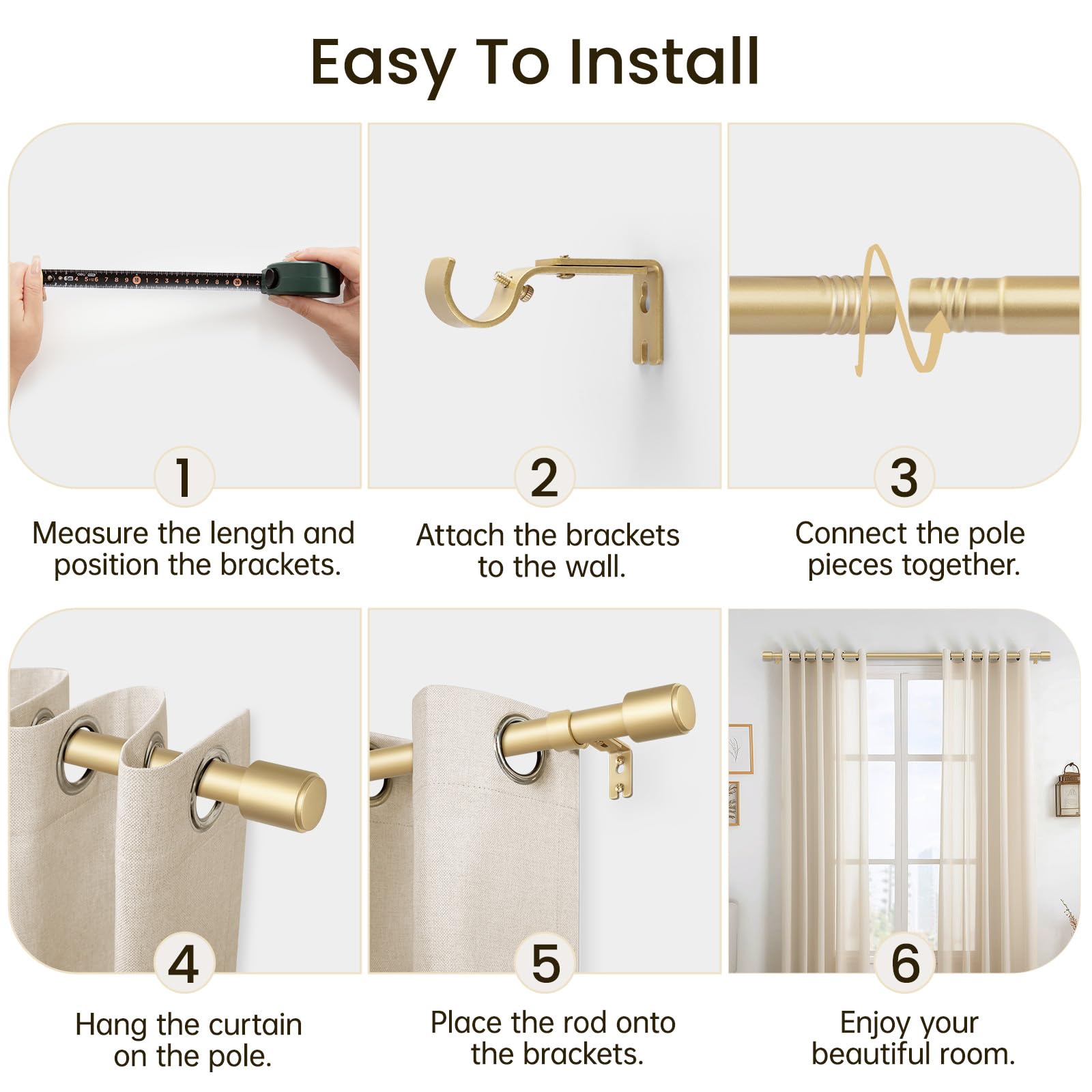 Easy To Install

1

Measure the length and position the brackets.

2

Attach the brackets to the wall.

3

Connect the pole pieces together.

4

Hang the curtain on the pole.

5

Place the rod onto the brackets.

6

Enjoy your beautiful room.