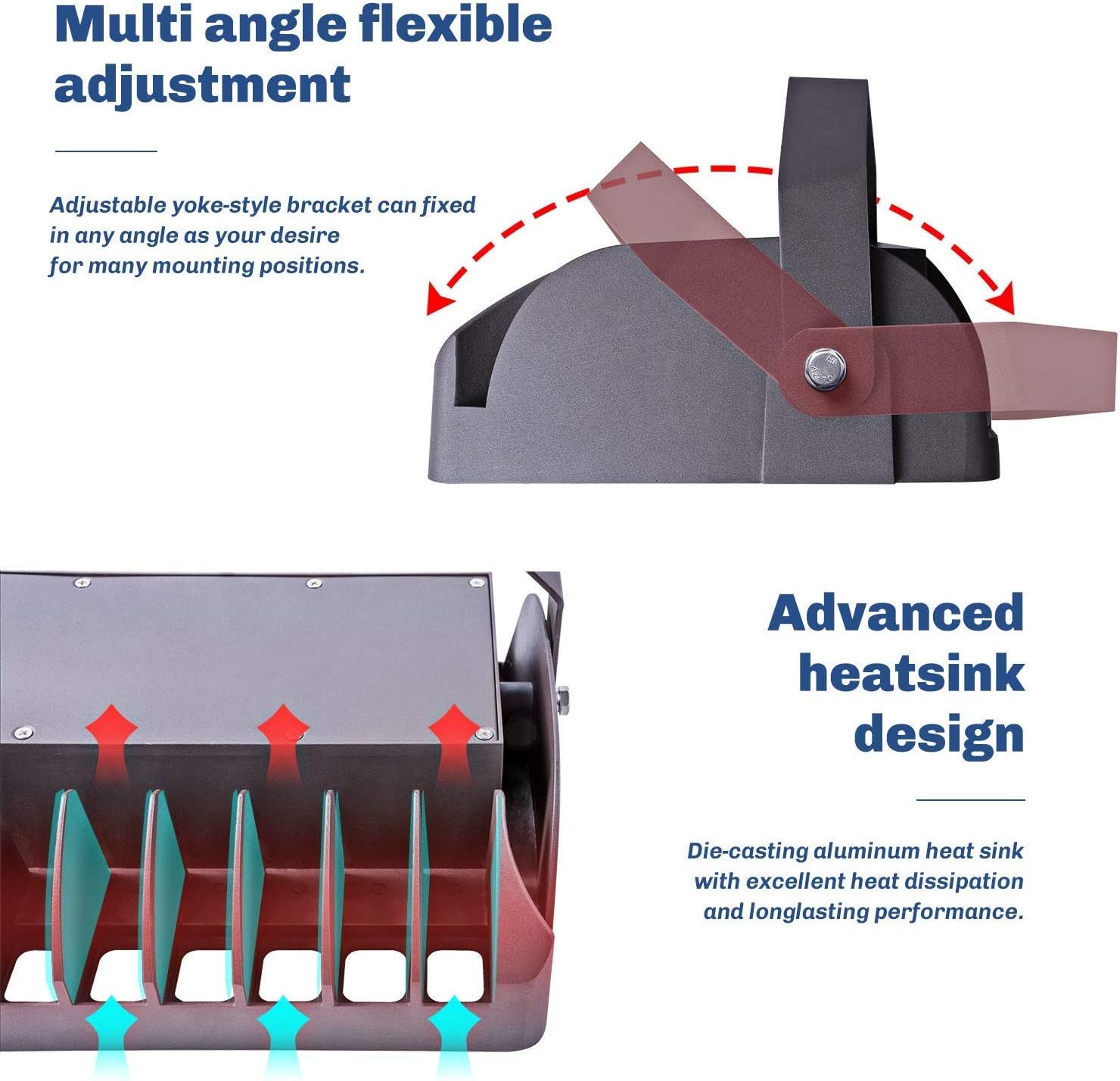 Multi angle flexible adjustment

Adjustable yoke-style bracket can fixed in any angle as your desire for many mounting positions.

Advanced heatsink design

Die-casting aluminum heat sink with excellent heat dissipation and longlasting performance.