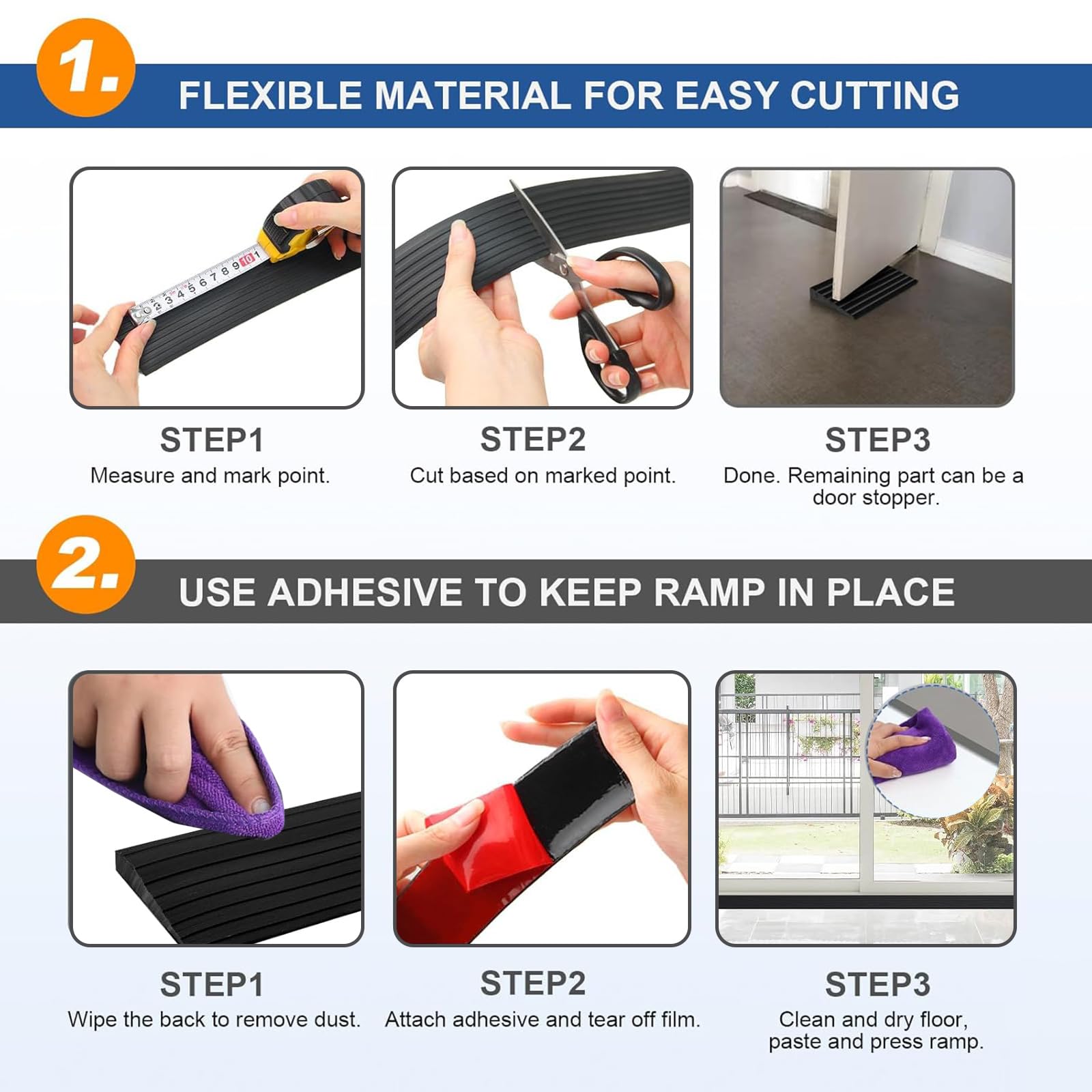 1.
FLEXIBLE MATERIAL FOR EASY CUTTING

2 3 4 5 6 7 8 9 10 1

STEP1
Measure and mark point.

STEP2
Cut based on marked point.

STEP3
Done. Remaining part can be a door stopper.

2.
USE ADHESIVE TO KEEP RAMP IN PLACE

STEP1
Wipe the back to remove dust.

STEP2
Attach adhesive and tear off film.

STEP3
Clean and dry floor, paste and press ramp.