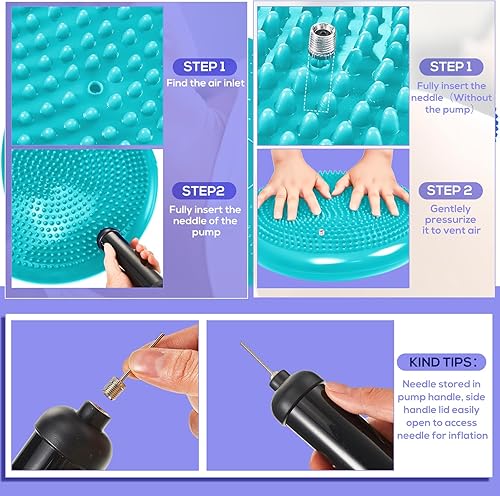 STEP 1
Find the air inlet

STEP2
Fully insert the neddle of the pump

STEP 1
Fully insert the neddle（Without the pump）

STEP 2
Gentlely pressurize it to vent air

KIND TIPS：
Needle stored in pump handle, side handle lid easily open to access needle for inflation