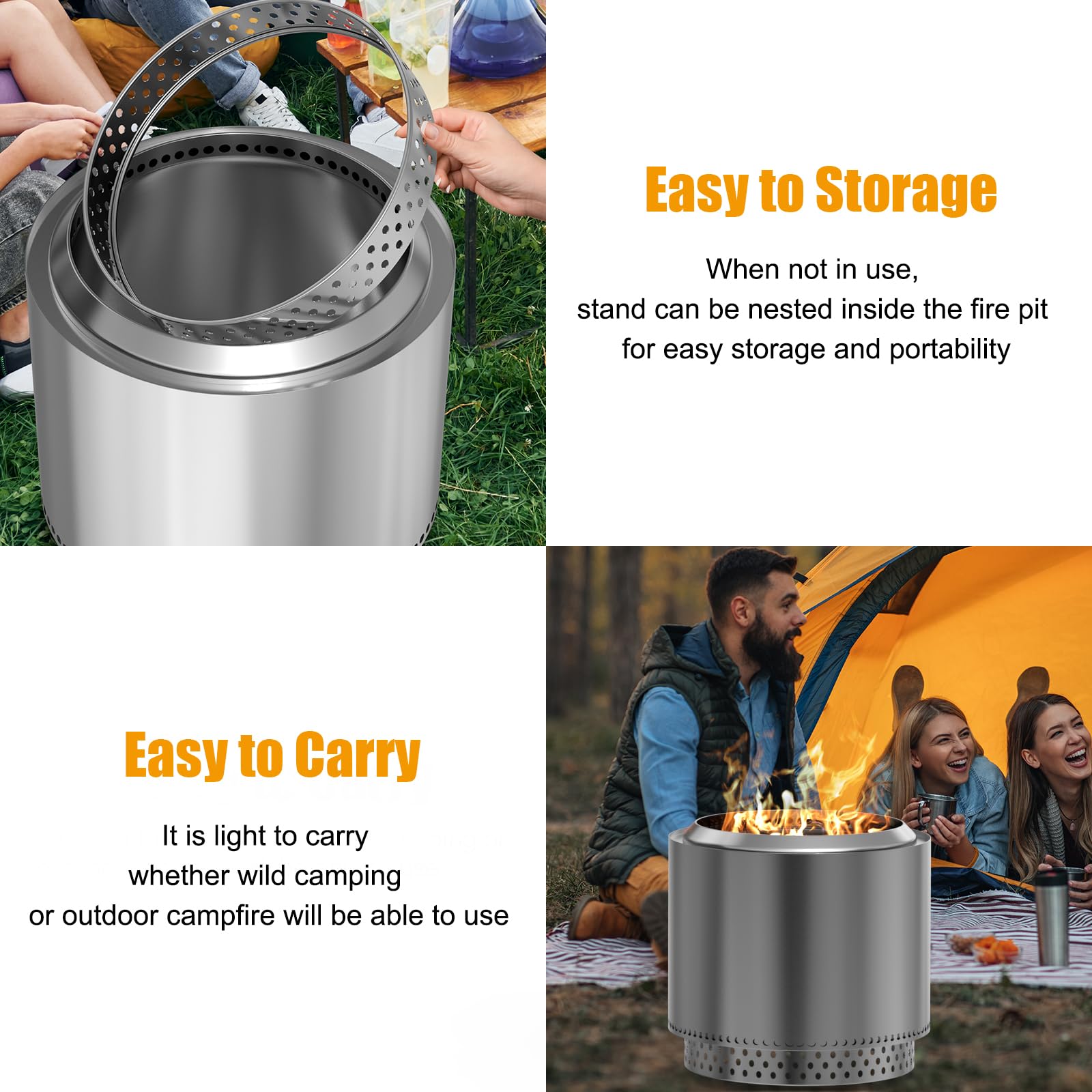 Easy to Storage

When not in use,
stand can be nested inside the fire pit
for easy storage and portability

Easy to Carry

It is light to carry
whether wild camping
or outdoor campfire will be able to use