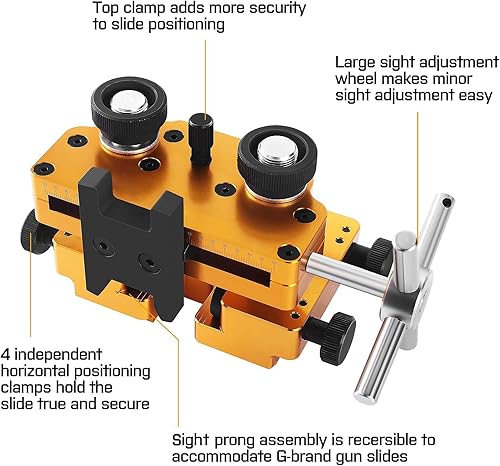 Top clamp adds more security to slide positioning

Large sight adjustment wheel makes minor sight adjustment easy

4 independent horizontal positioning clamps hold the slide true and secure

Sight prong assembly is recersible to accommodate G-brand gun slides