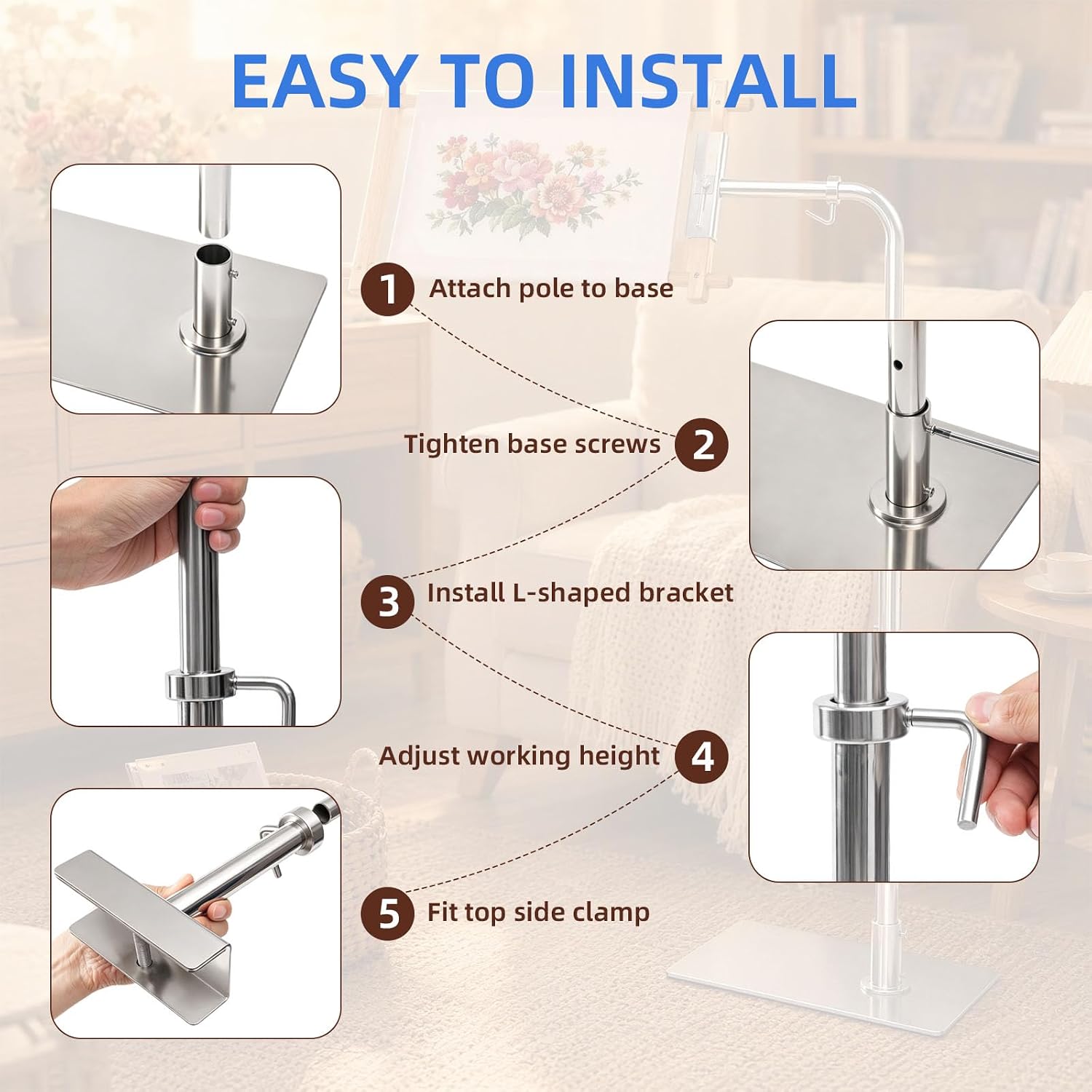 EASY TO INSTALL

1 Attach pole to base

Tighten base screws 2

3 Install L-shaped bracket

Adjust working height 4

5 Fit top side clamp