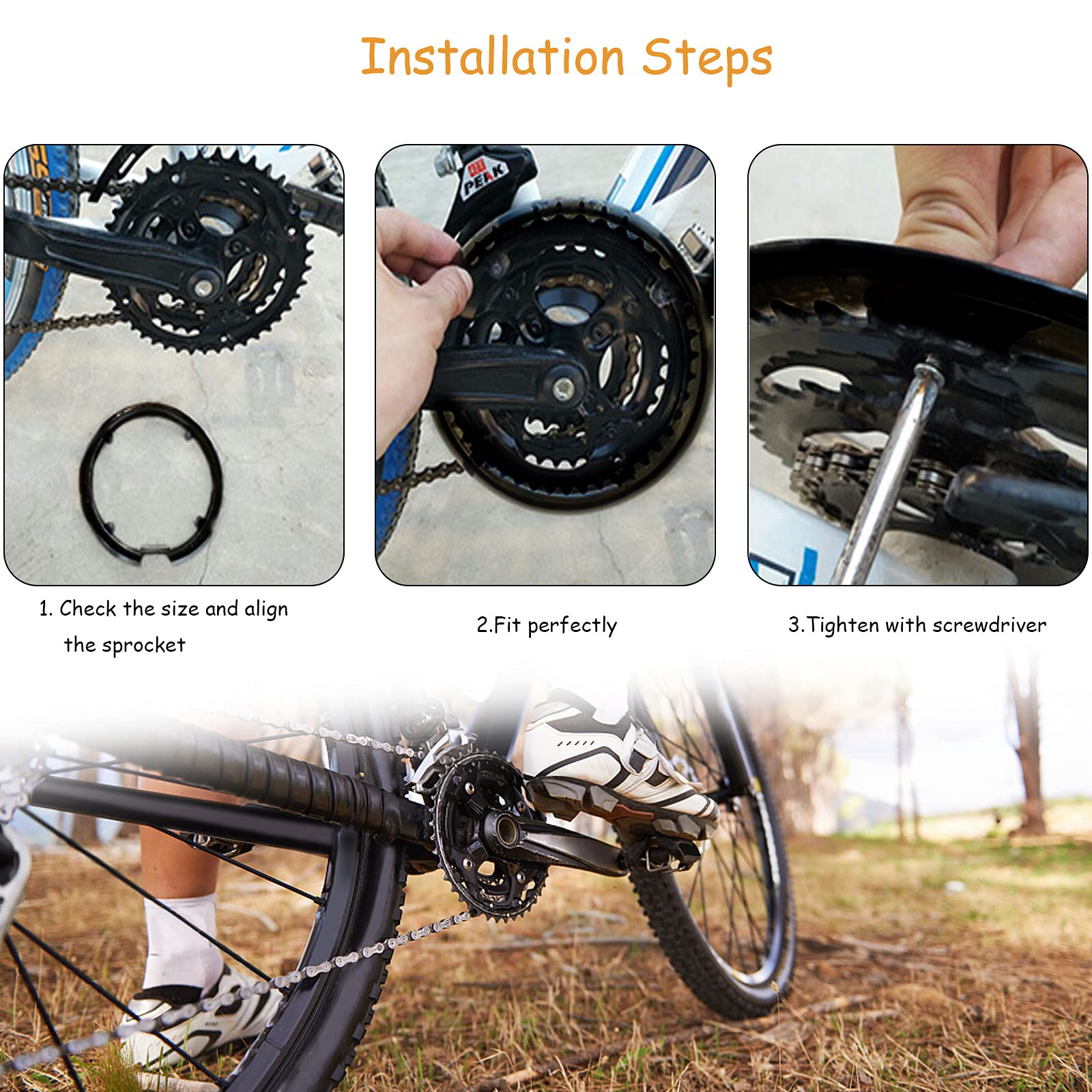 Installation Steps

PEAK

1. Check the size and align the sprocket

2.Fit perfectly

3.Tighten with screwdriver