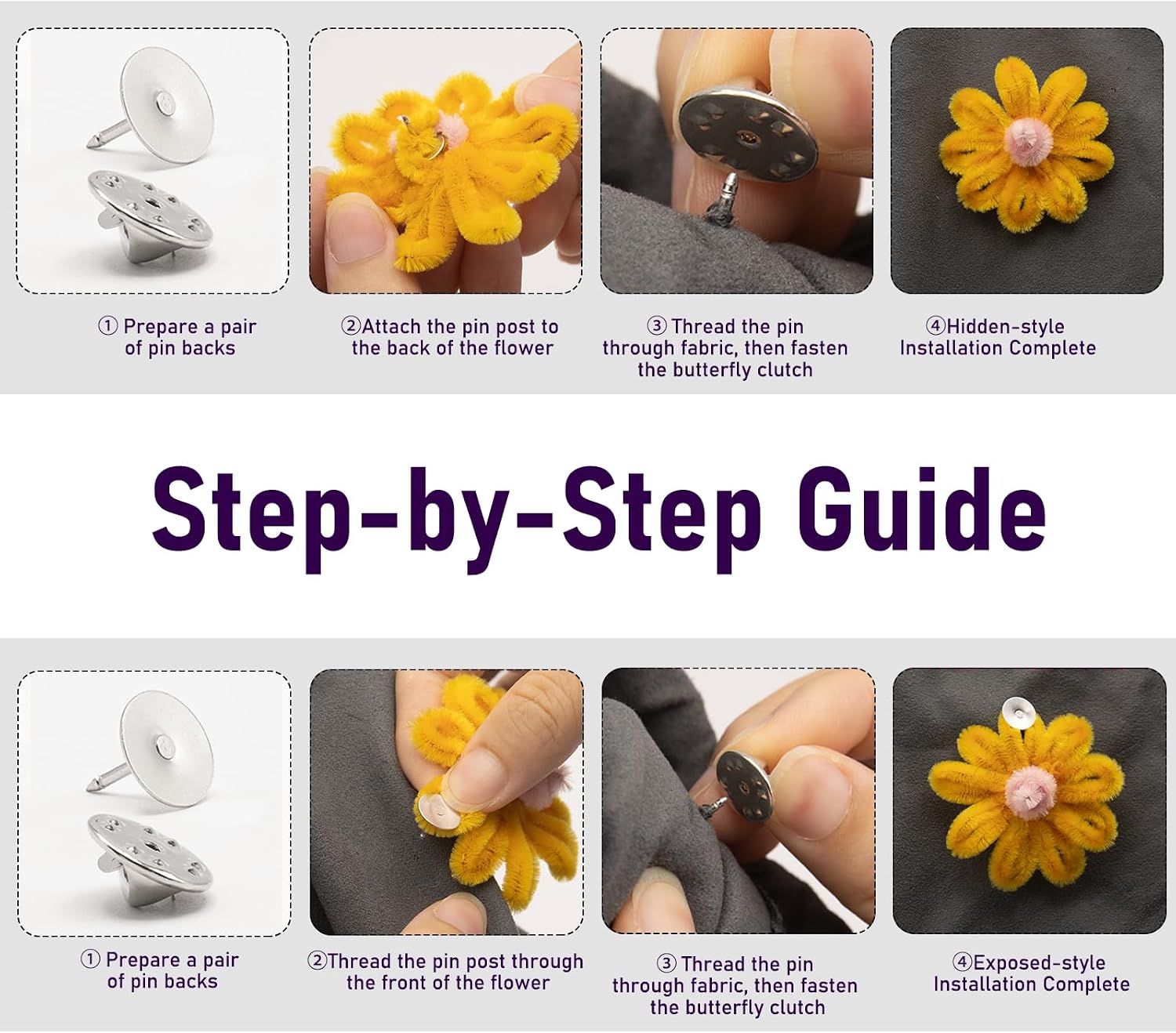 ① Prepare a pair of pin backs

②Attach the pin post to the back of the flower

③ Thread the pin through fabric, then fasten the butterfly clutch

④Hidden-style Installation Complete

Step-by-Step Guide

① Prepare a pair of pin backs

②Thread the pin post through the front of the flower

③ Thread the pin through fabric, then fasten the butterfly clutch

④Exposed-style Installation Complete