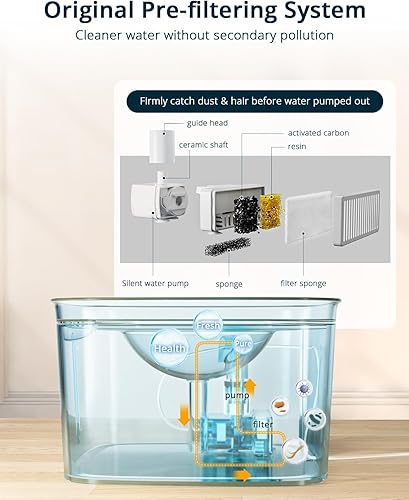 Original Pre-filtering System

Cleaner water without secondary pollution

Firmly catch dust & hair before water pumped out

guide head

ceramic shaft

activated carbon

resin

Silent water pump

sponge

filter sponge

Fresh

Health

Pure

pump

filter