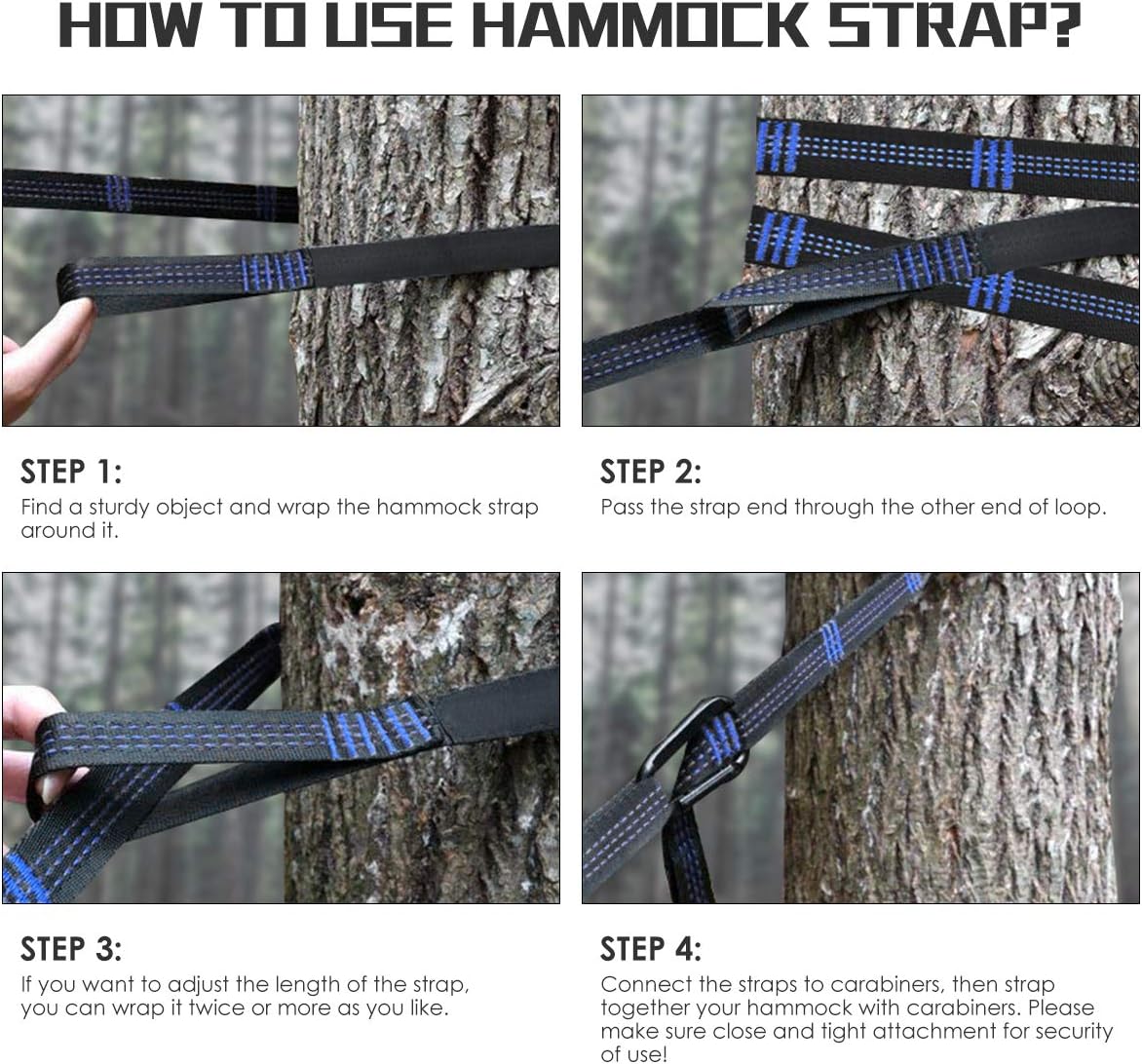 HOW TO USE HAMMOCK STRAP?

STEP 1:
Find a sturdy object and wrap the hammock strap around it.

STEP 2:
Pass the strap end through the other end of loop.

STEP 3:
If you want to adjust the length of the strap, you can wrap it twice or more as you like.

STEP 4:
Connect the straps to carabiners, then strap together your hammock with carabiners. Please make sure close and tight attachment for security of use!