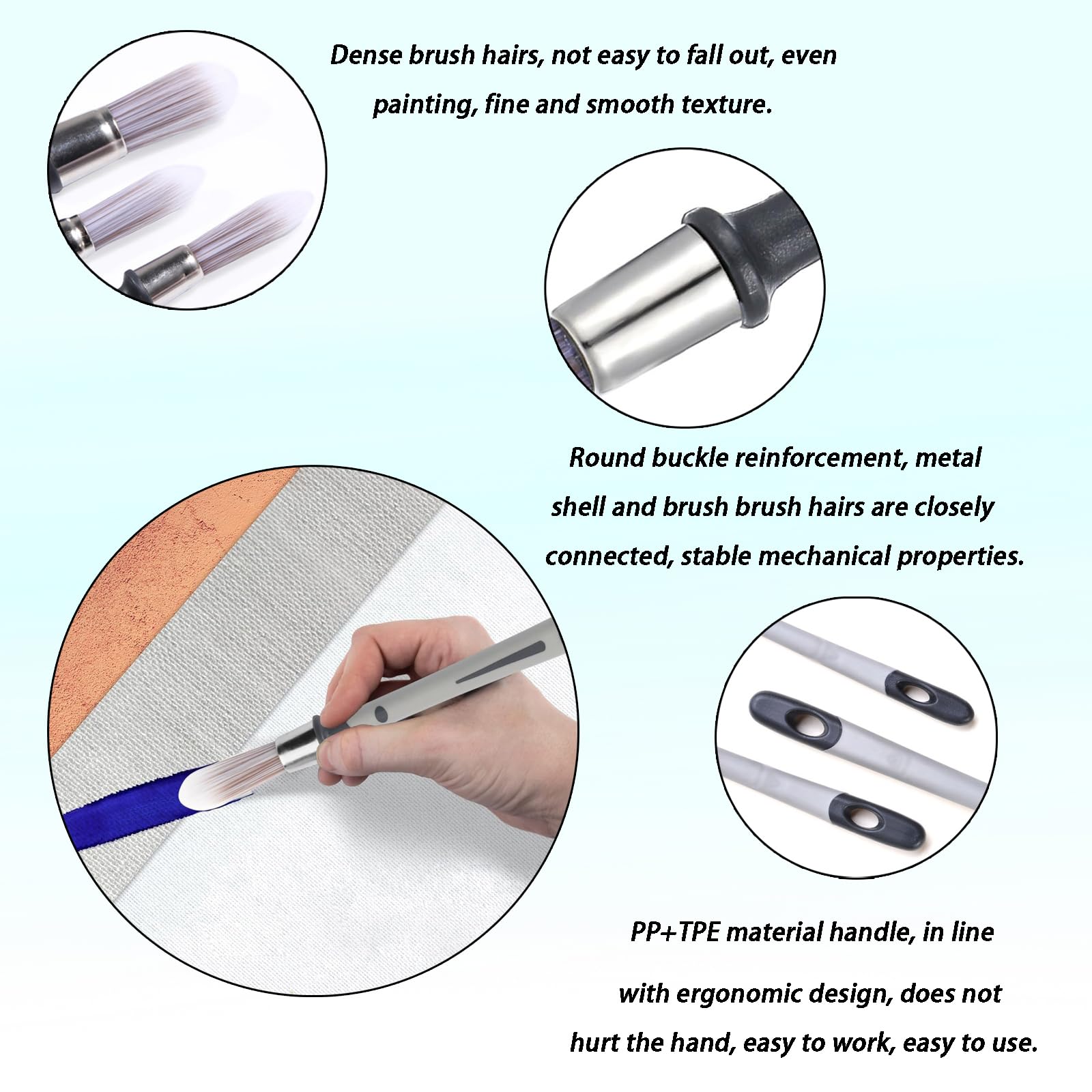 Dense brush hairs, not easy to fall out, even painting, fine and smooth texture.

Round buckle reinforcement, metal shell and brush brush hairs are closely connected, stable mechanical properties.

PP+TPE material handle, in line

with ergonomic design, does not hurt the hand, easy to work, easy to use.