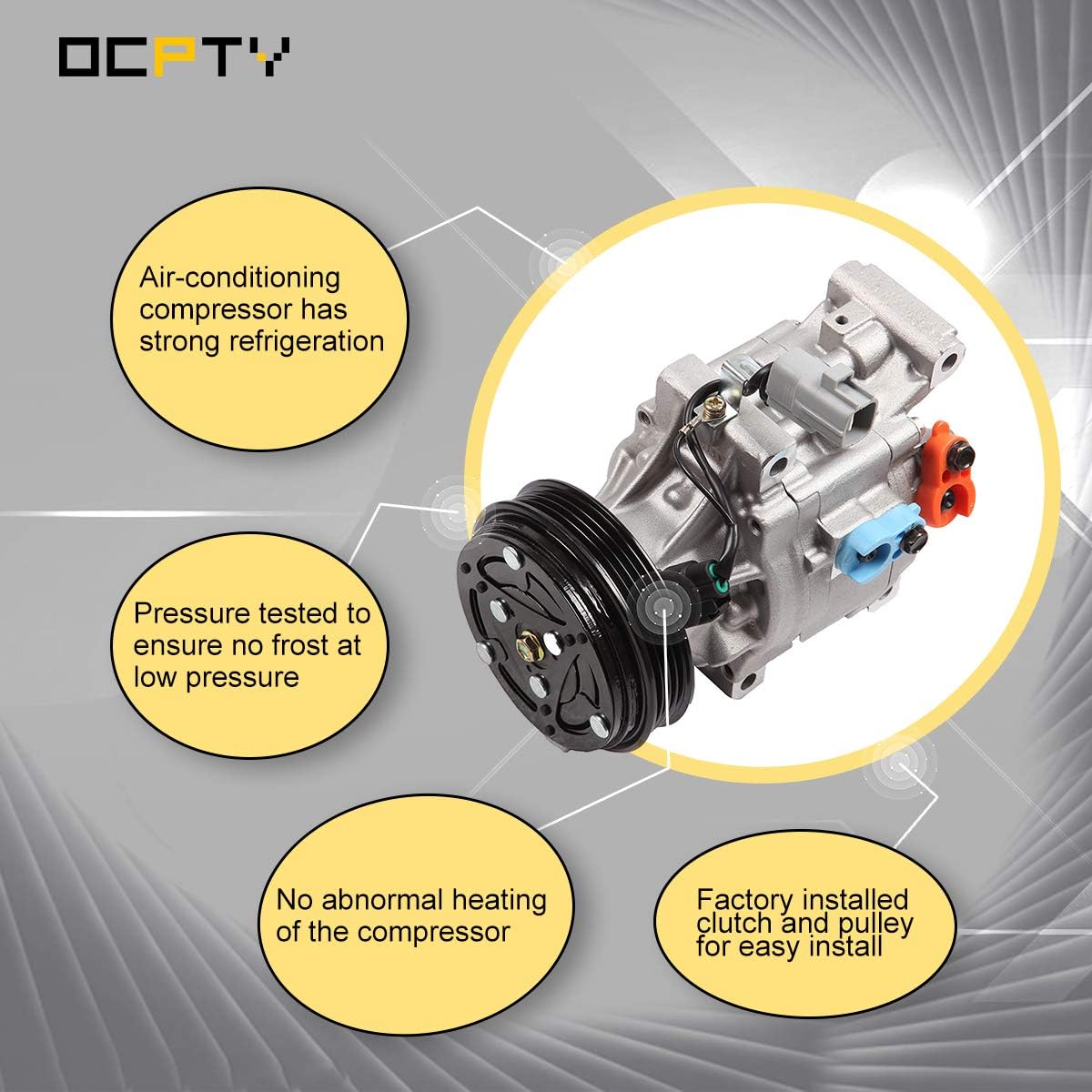 OCPTY

Air-conditioning compressor has strong refrigeration

Pressure tested to ensure no frost at low pressure

No abnormal heating of the compressor

Factory installed clutch and pulley for easy install