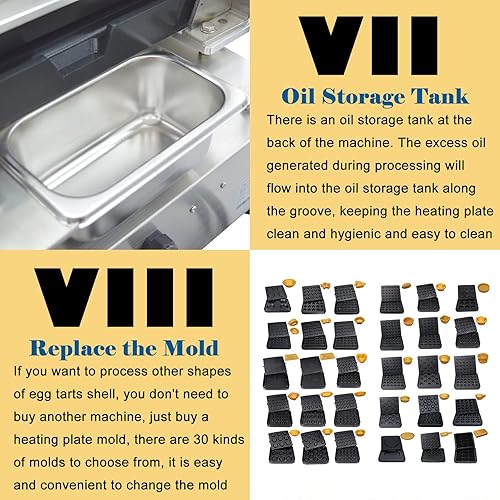 VII

Oil Storage Tank

There is an oil storage tank at the back of the machine. The excess oil generated during processing will flow into the oil storage tank along the groove, keeping the heating plate clean and hygienic and easy to clean

VIII

Replace the Mold

If you want to process other shapes of egg tarts shell, you don't need to buy another machine, just buy a heating plate mold, there are 30 kinds of molds to choose from, it is easy and convenient to change the mold