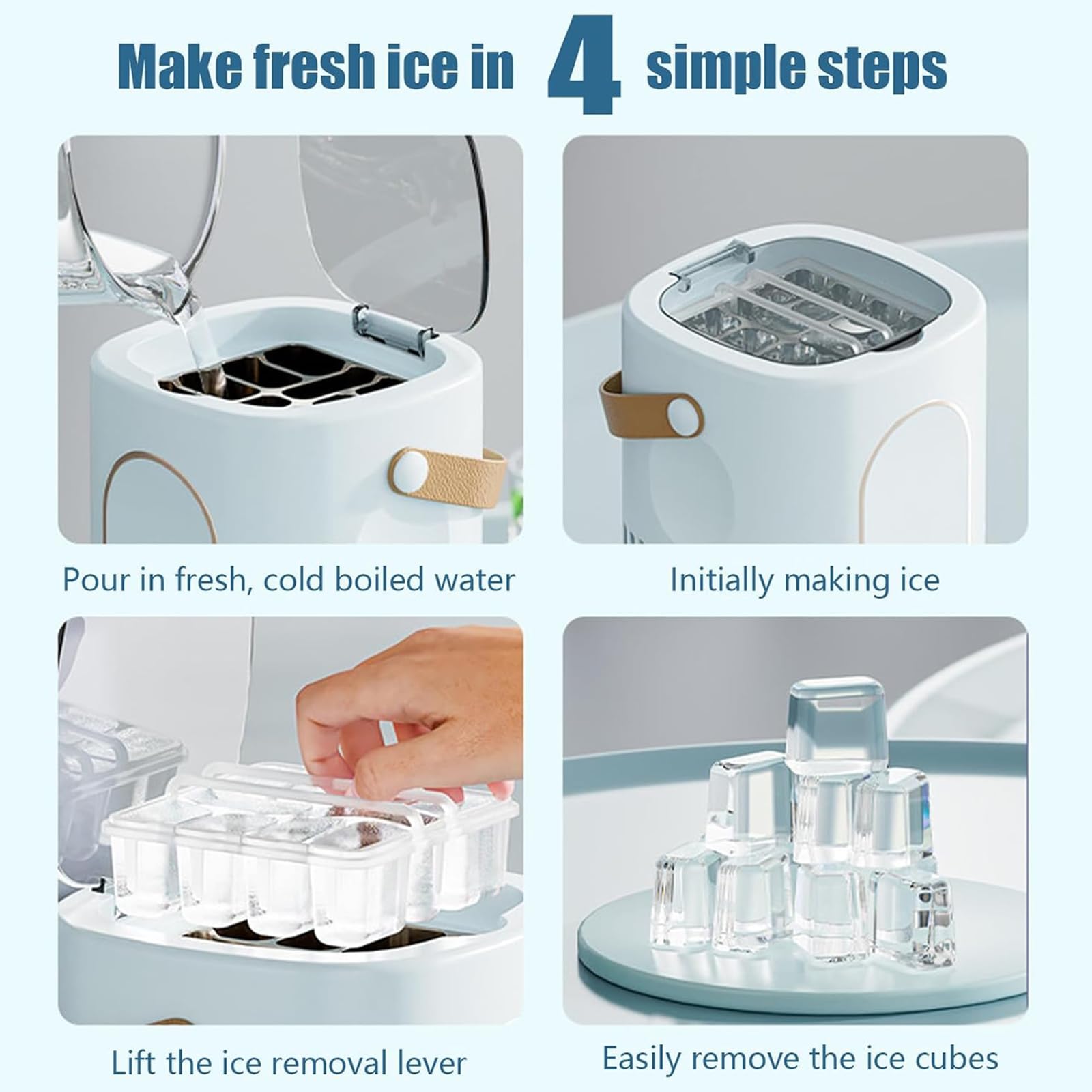 Make fresh ice in 4 simple steps

Pour in fresh, cold boiled water

Initially making ice

Lift the ice removal lever

Easily remove the ice cubes