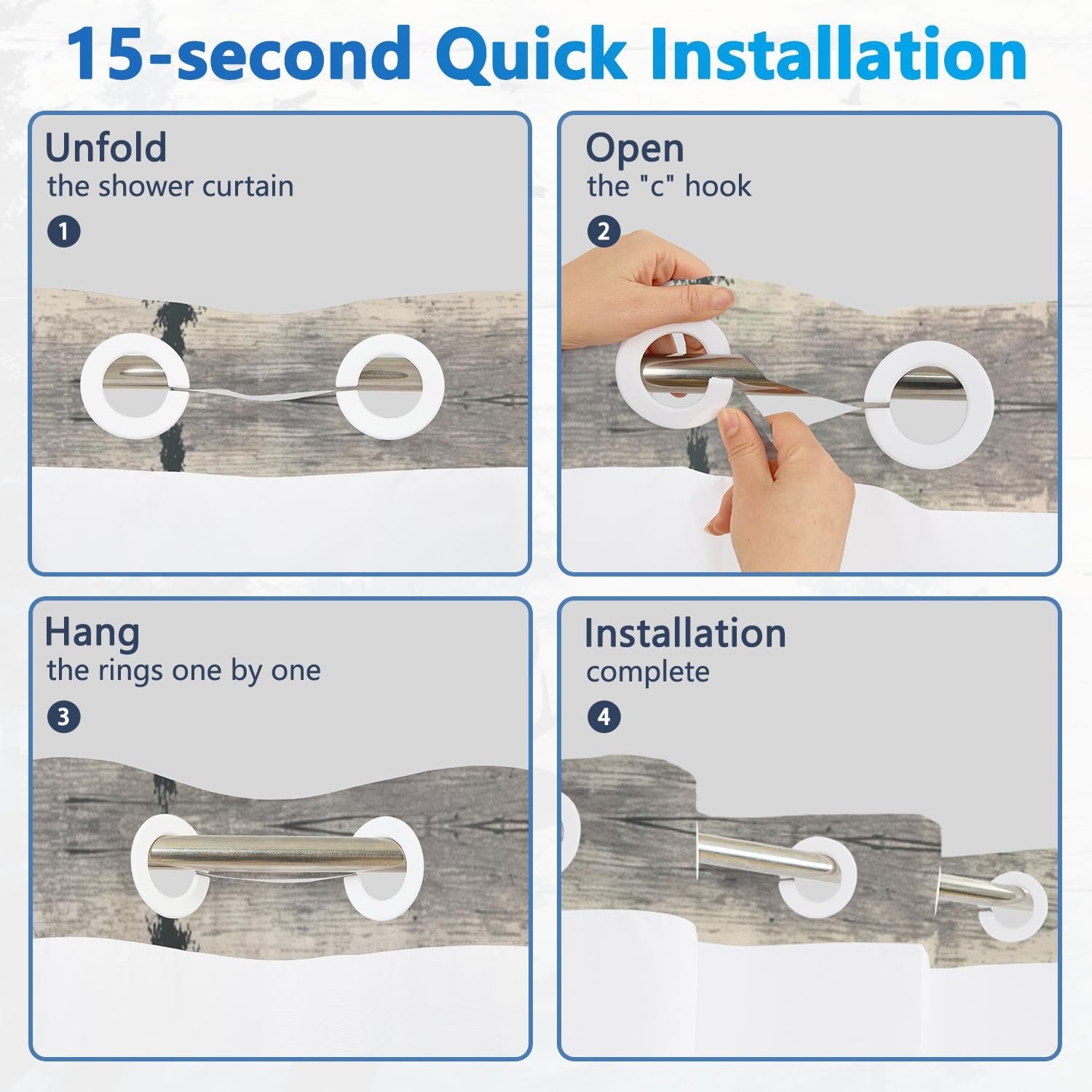 15-second Quick Installation

Unfold
the shower curtain
1

Open
the "c" hook
2

Hang
the rings one by one
3

Installation
complete
4