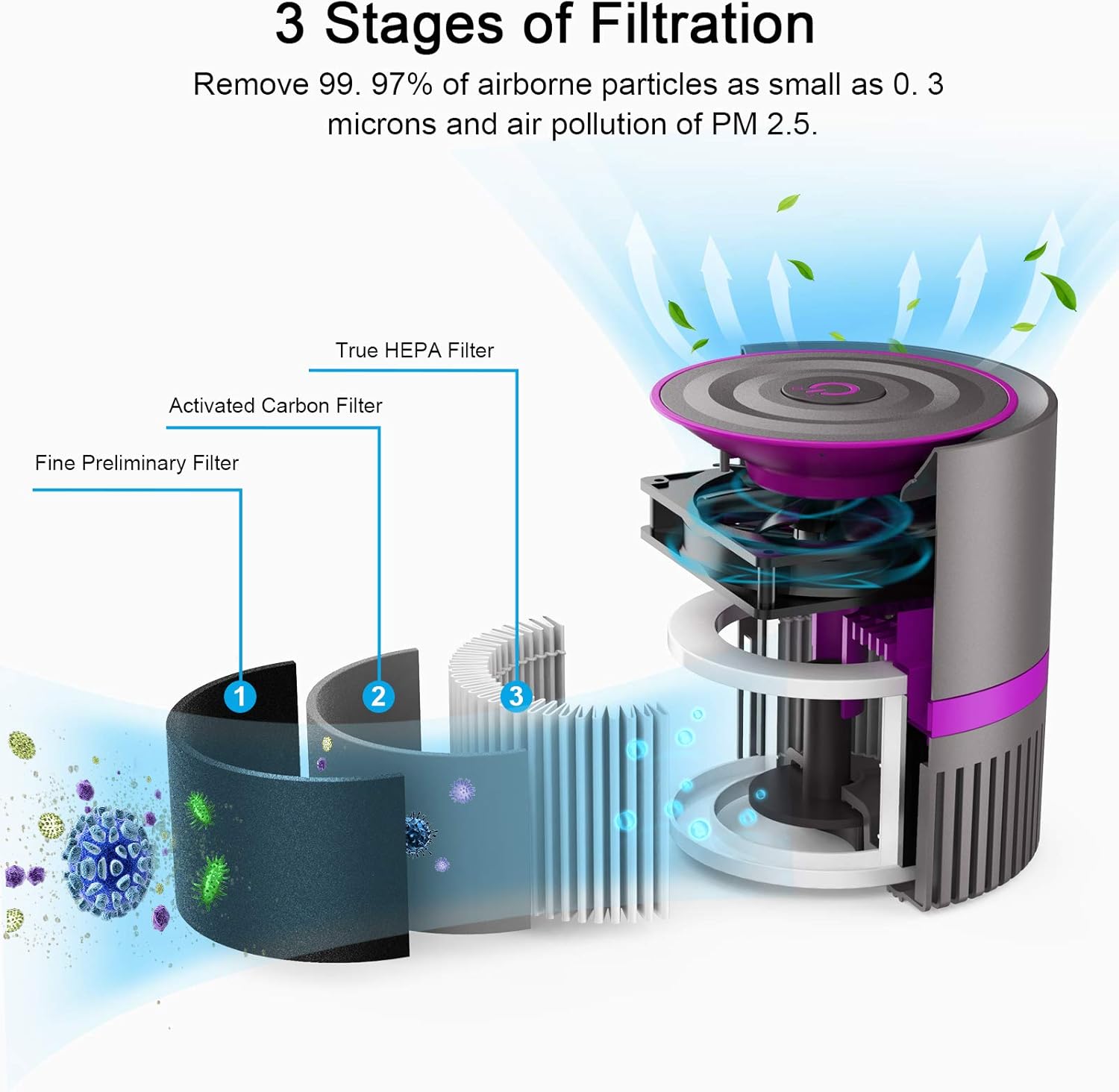 3 Stages of Filtration

Remove 99. 97% of airborne particles as small as 0. 3 microns and air pollution of PM 2.5.

True HEPA Filter

Activated Carbon Filter

Fine Preliminary Filter

1

2

3