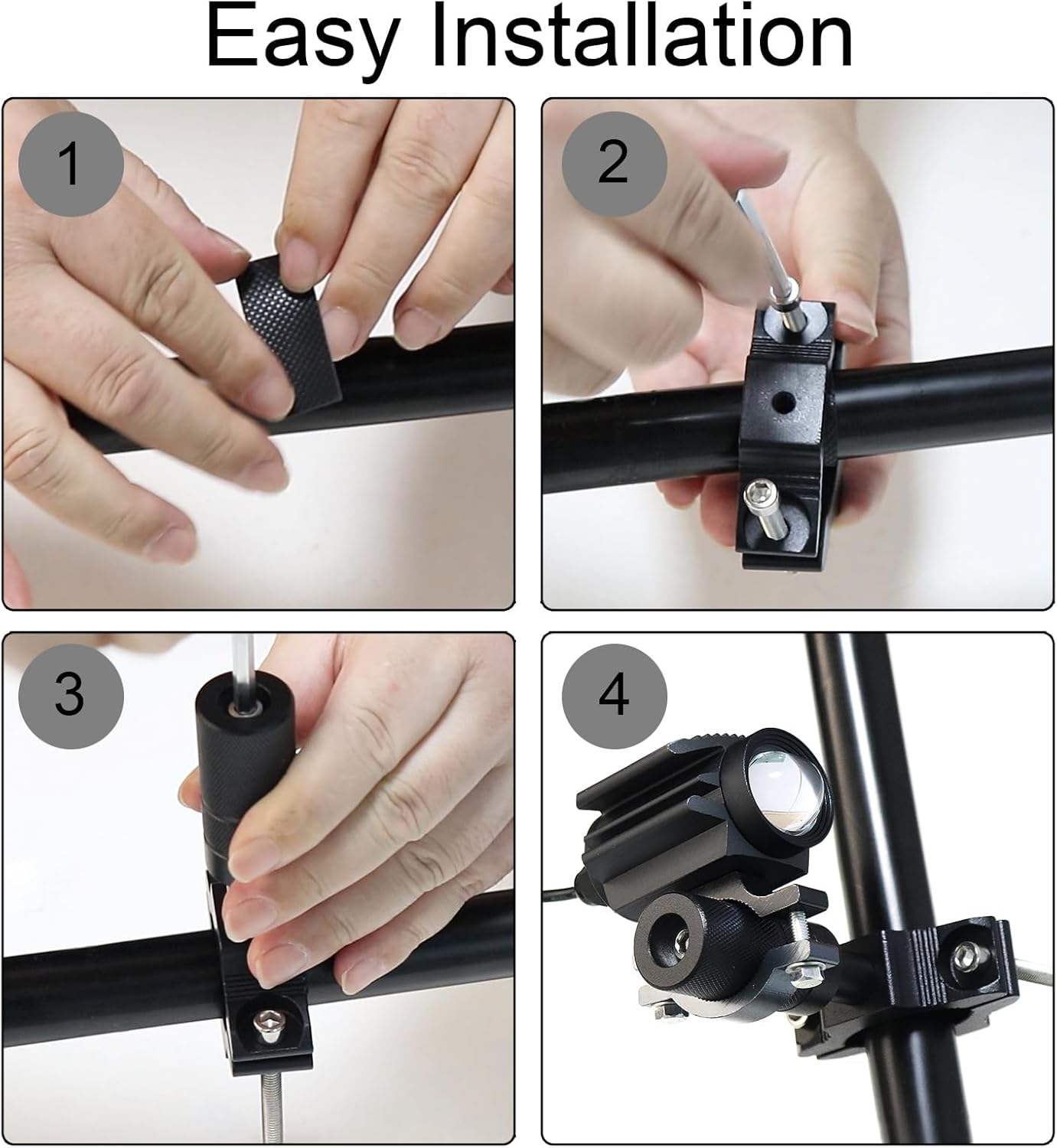 Easy Installation

1

2

3

4