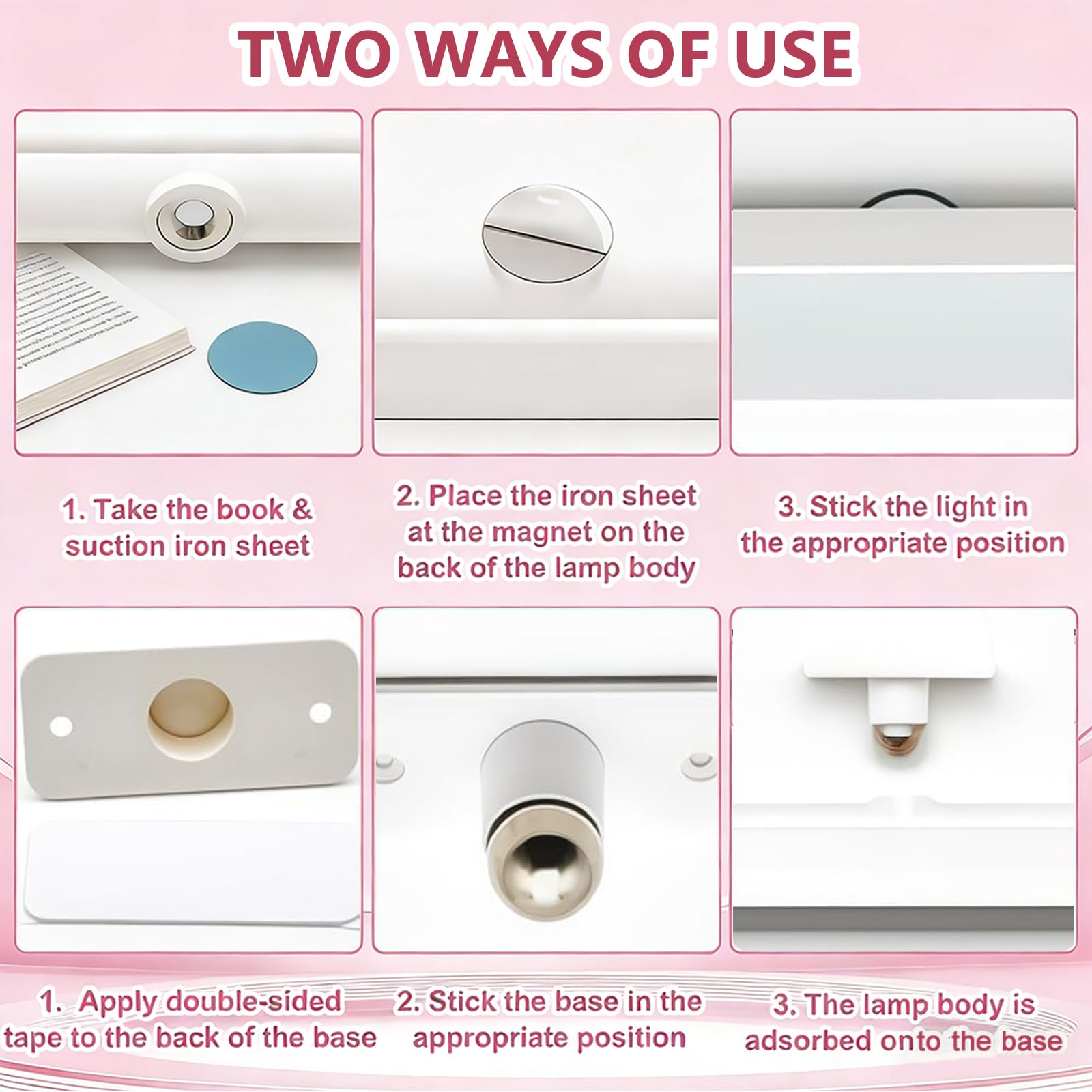 TWO WAYS OF USE

1. Take the book & suction iron sheet

2. Place the iron sheet at the magnet on the back of the lamp body

3. Stick the light in the appropriate position

1. Apply double-sided tape to the back of the base

2. Stick the base in the appropriate position

3. The lamp body is adsorbed onto the base