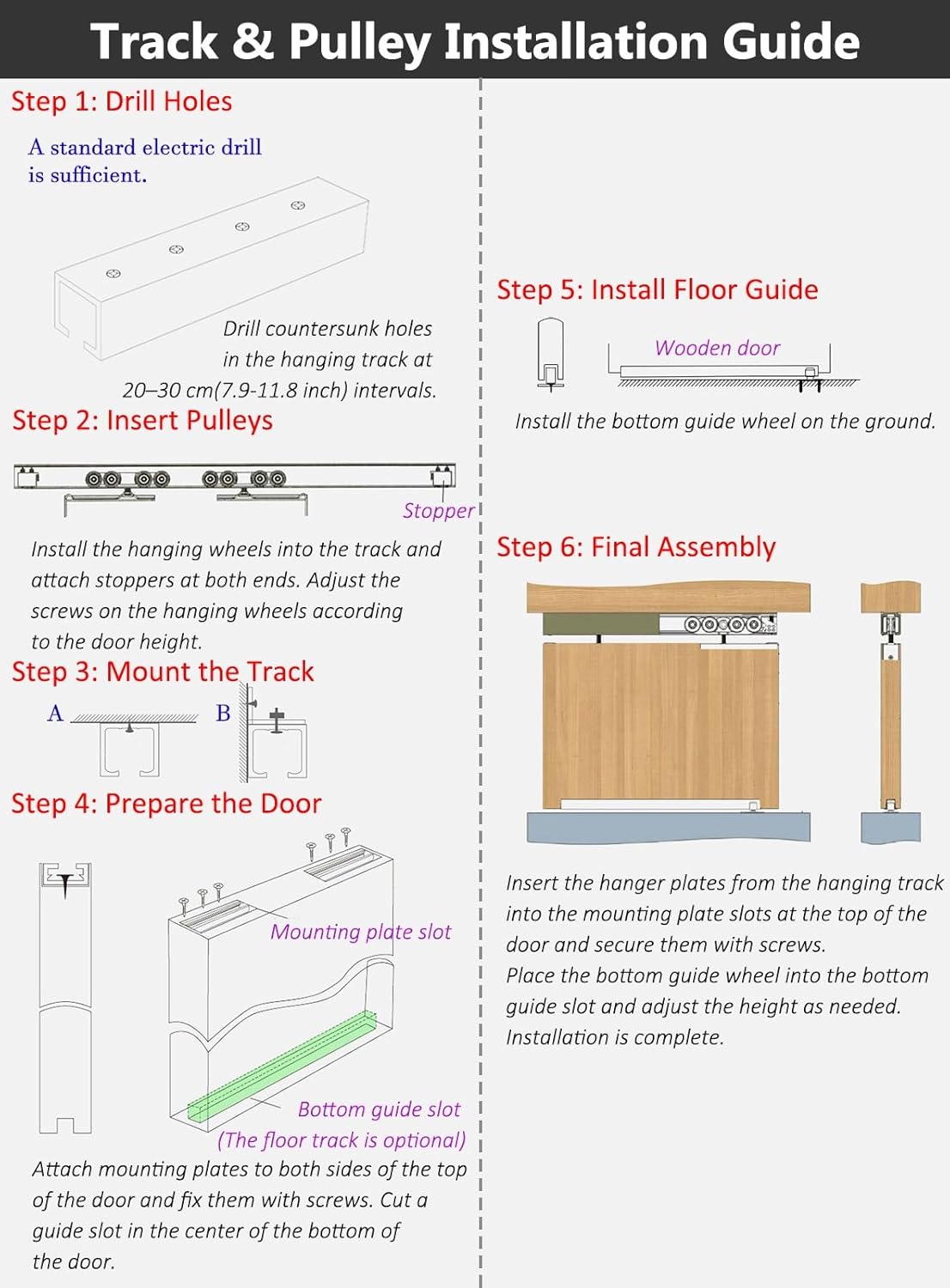 Track & Pulley Installation Guide

Step 1: Drill Holes

A standard electric drill is sufficient.

Drill countersunk holes in the hanging track at 20–30 cm(7.9-11.8 inch) intervals.

Step 2: Insert Pulleys

Stopper

Install the hanging wheels into the track and attach stoppers at both ends. Adjust the screws on the hanging wheels according to the door height.

Step 3: Mount the Track

A

B

Step 4: Prepare the Door

Mounting plate slot

Bottom guide slot
(The floor track is optional)

Attach mounting plates to both sides of the top of the door and fix them with screws. Cut a guide slot in the center of the bottom of the door.

Step 5: Install Floor Guide

Wooden door

Install the bottom guide wheel on the ground.

Step 6: Final Assembly

Insert the hanger plates from the hanging track into the mounting plate slots at the top of the door and secure them with screws.
Place the bottom guide wheel into the bottom guide slot and adjust the height as needed.
Installation is complete.