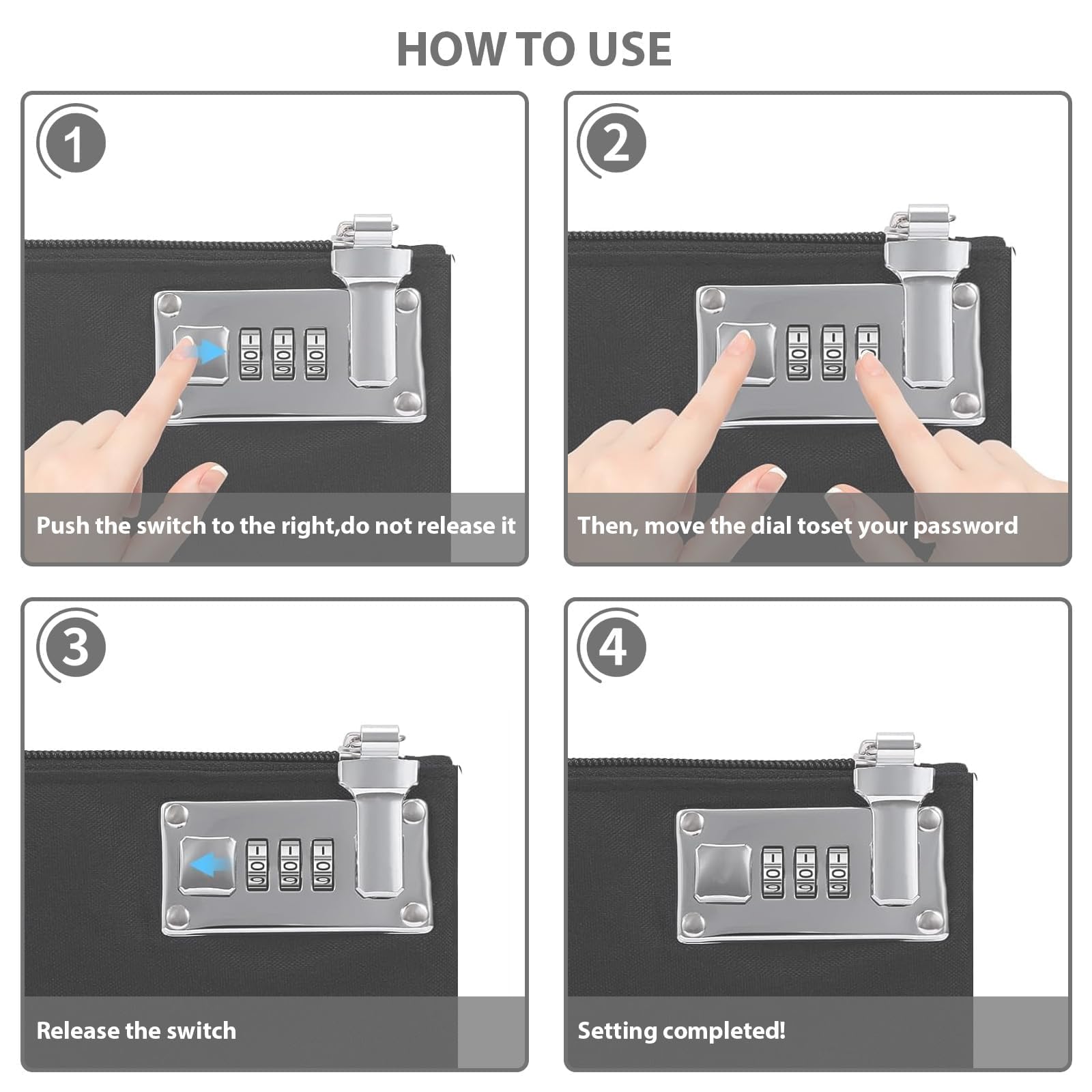 HOW TO USE

1

Push the switch to the right,do not release it

2

Then, move the dial toset your password

3

Release the switch

4

Setting completed!