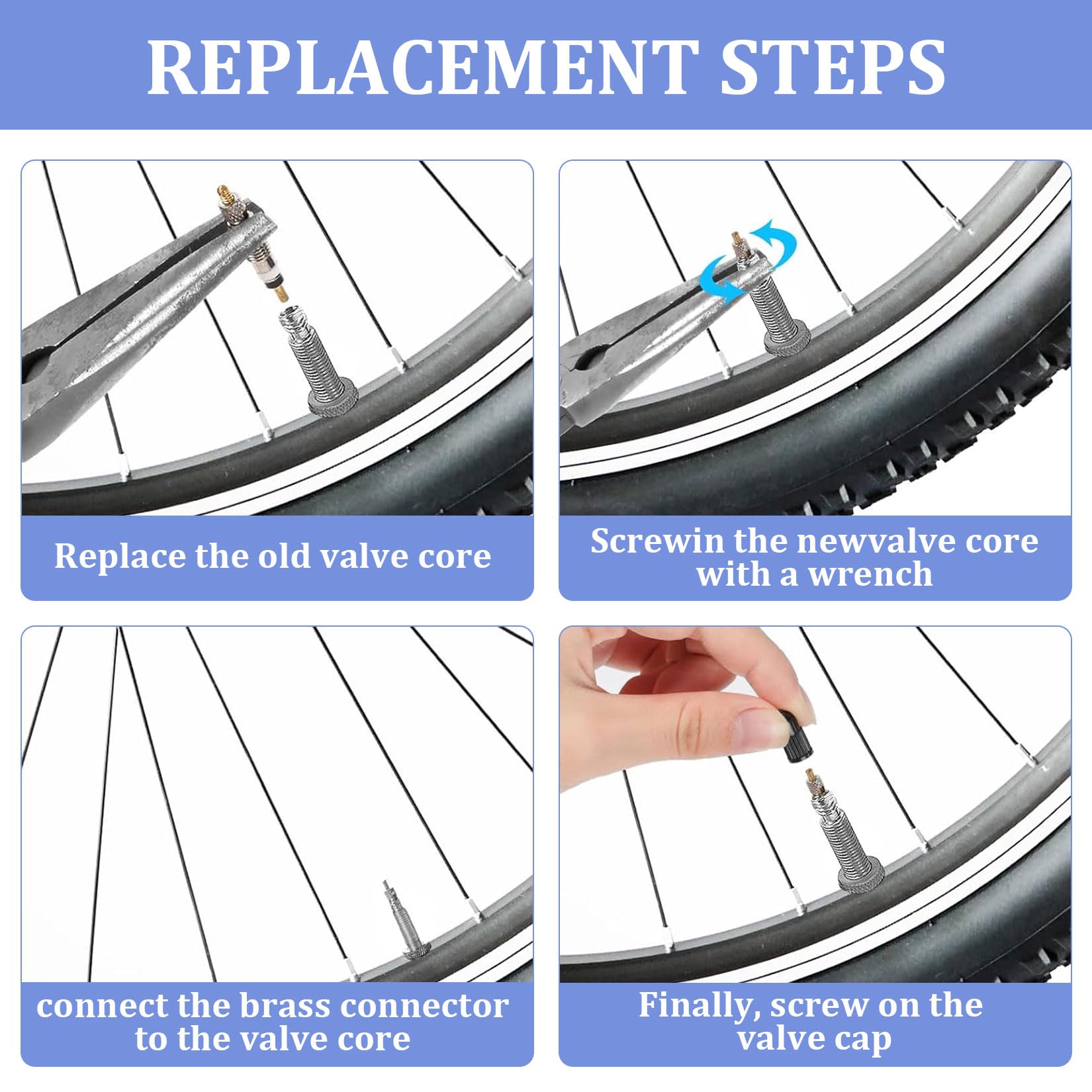 REPLACEMENT STEPS

Replace the old valve core

Screwin the newvalve core with a wrench

connect the brass connector to the valve core

Finally, screw on the valve cap