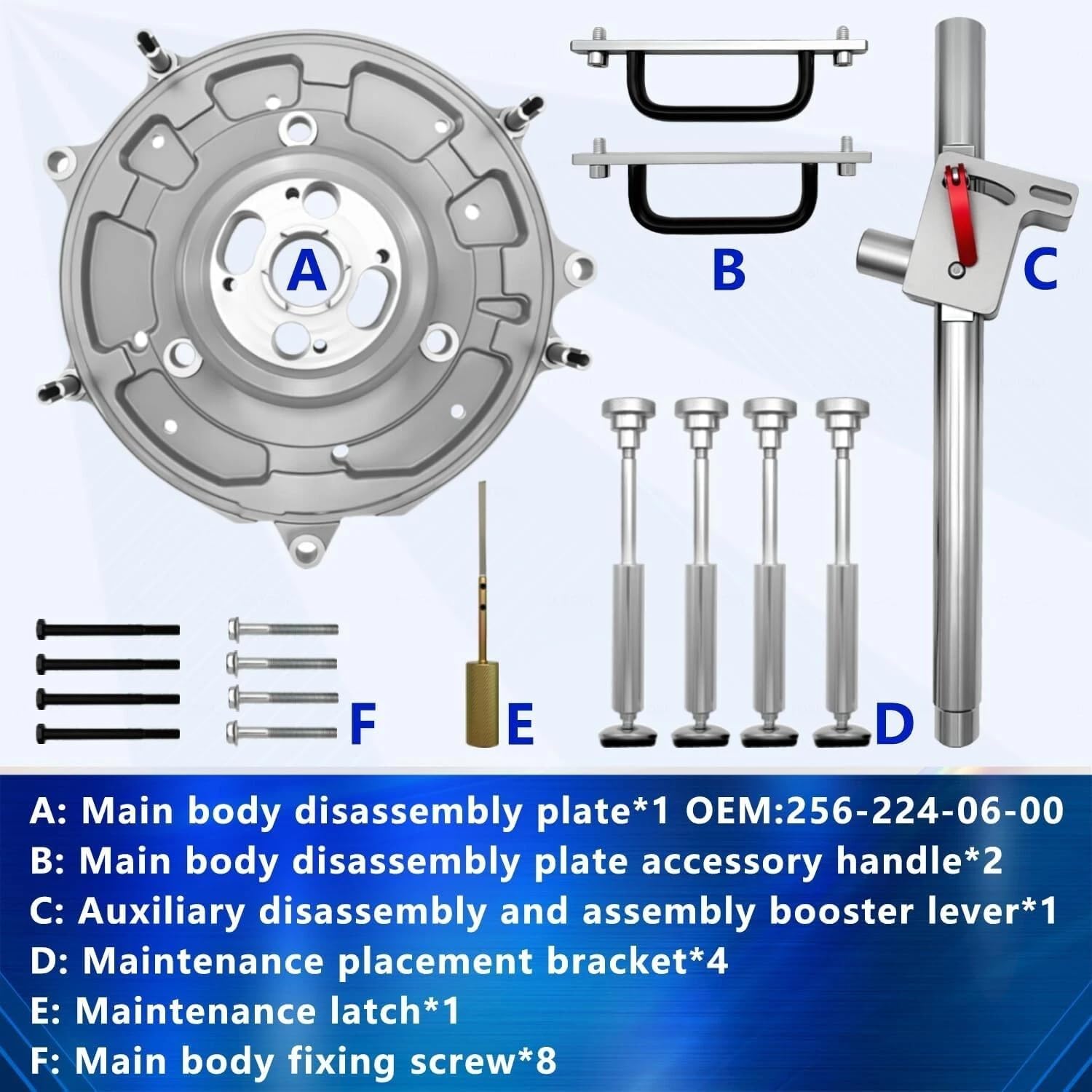 A

B

C

F

E

D

A: Main body disassembly plate*1 OEM:256-224-06-00
B: Main body disassembly plate accessory handle*2
C: Auxiliary disassembly and assembly booster lever*1
D: Maintenance placement bracket*4
E: Maintenance latch*1
F: Main body fixing screw*8