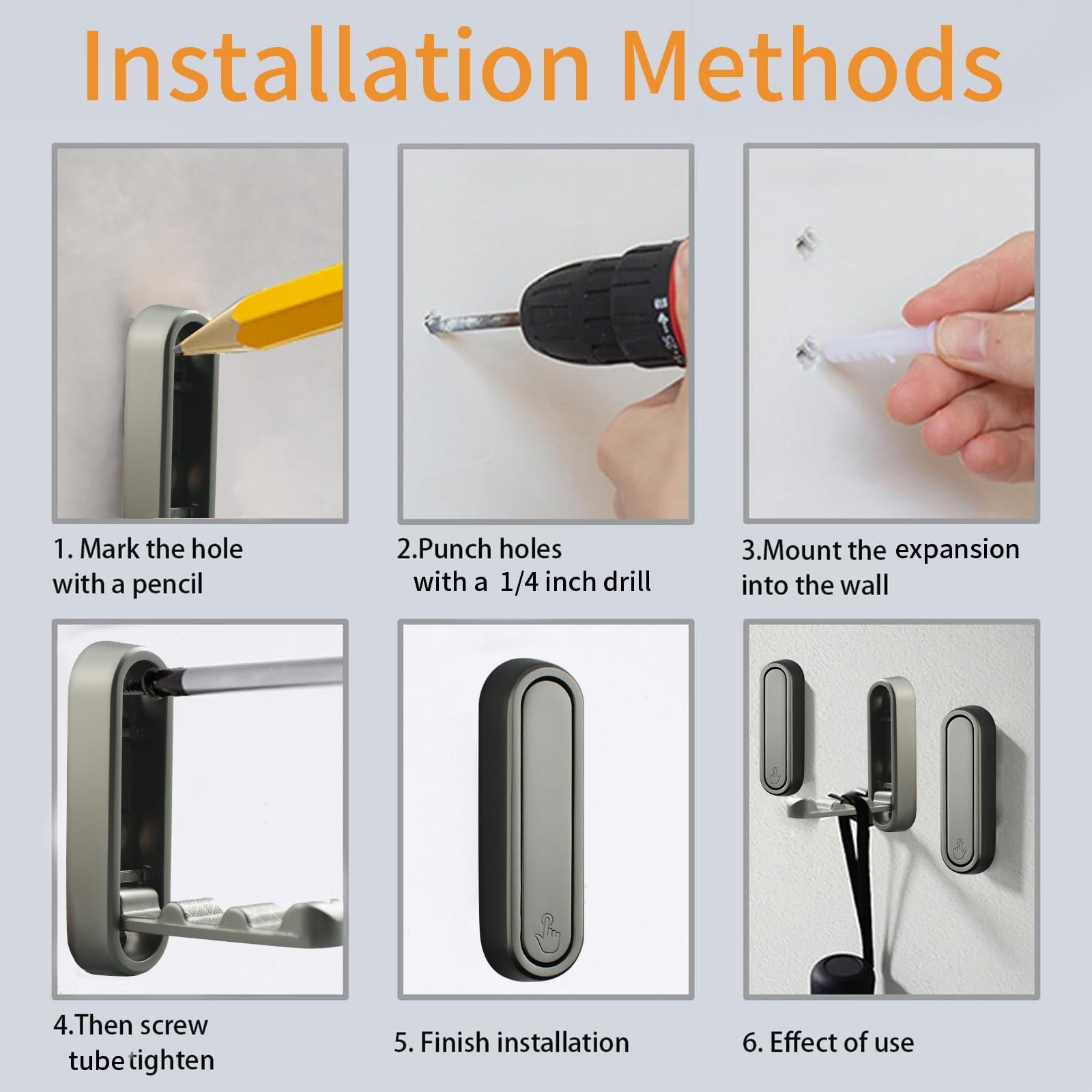 Installation Methods

1. Mark the hole with a pencil

2.Punch holes with a 1/4 inch drill

3.Mount the expansion into the wall

4.Then screw tube tighten

5. Finish installation

6. Effect of use