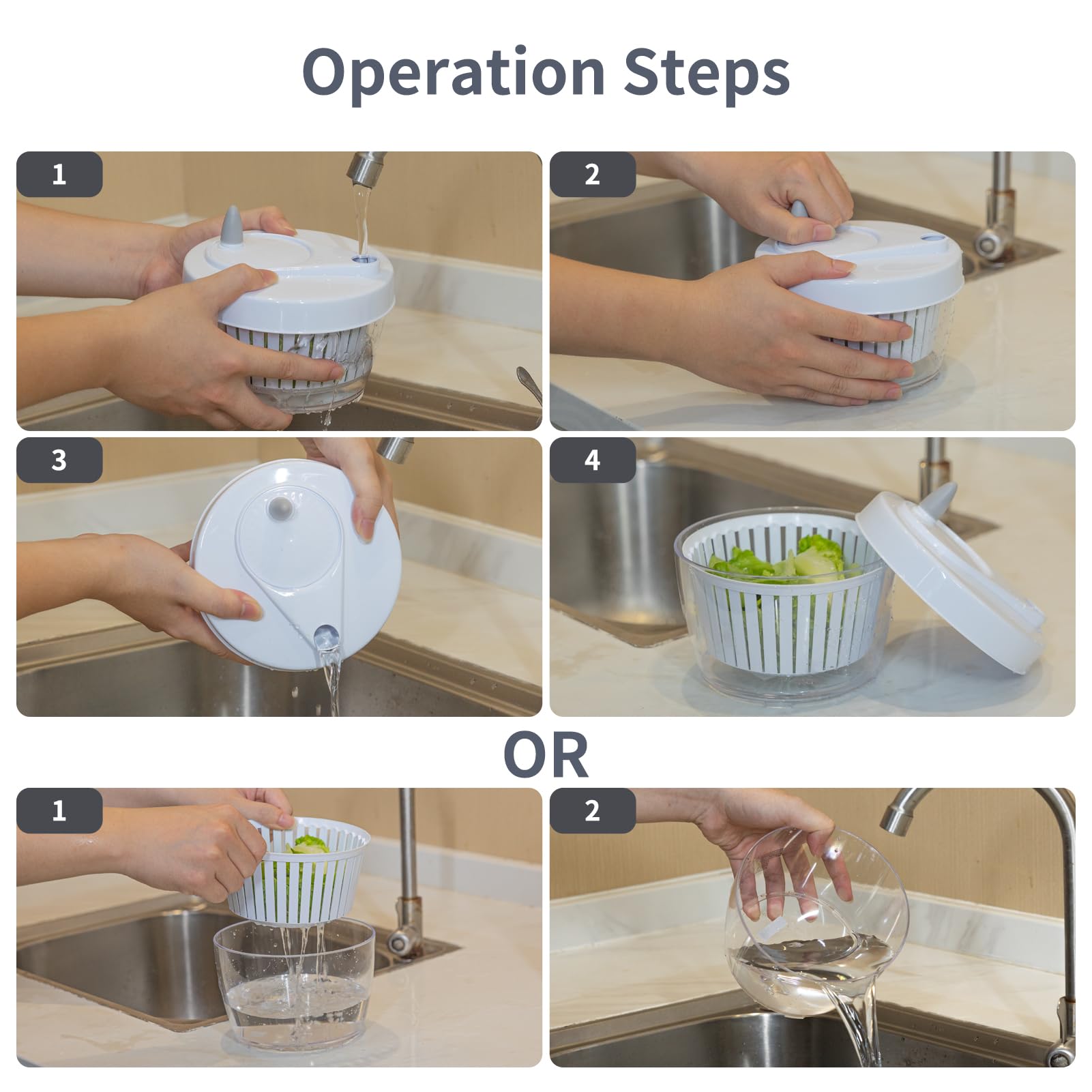 Operation Steps

1

2

3

4

OR

1

2