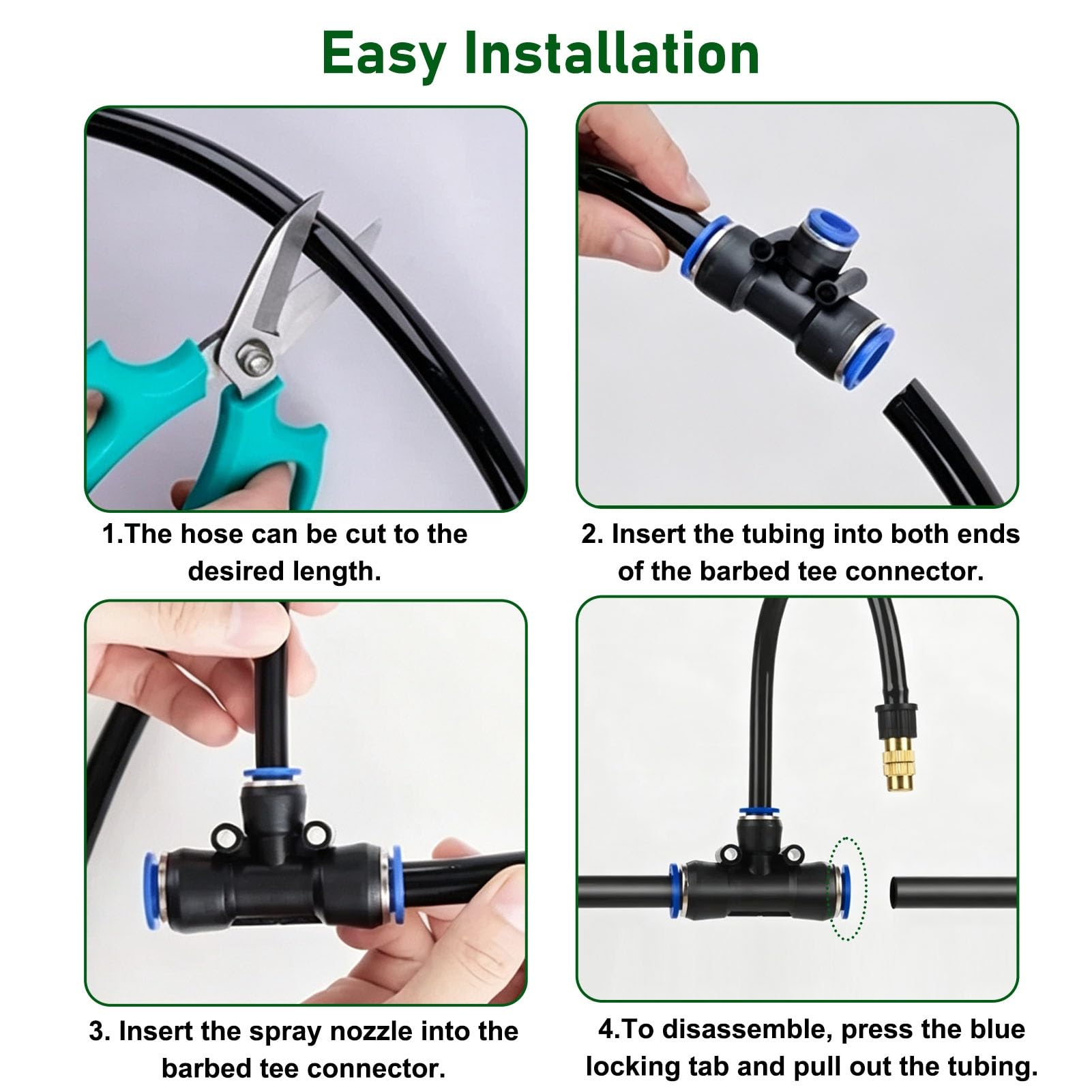 Easy Installation

1.The hose can be cut to the desired length.

2. Insert the tubing into both ends of the barbed tee connector.

3. Insert the spray nozzle into the barbed tee connector.

4.To disassemble, press the blue locking tab and pull out the tubing.