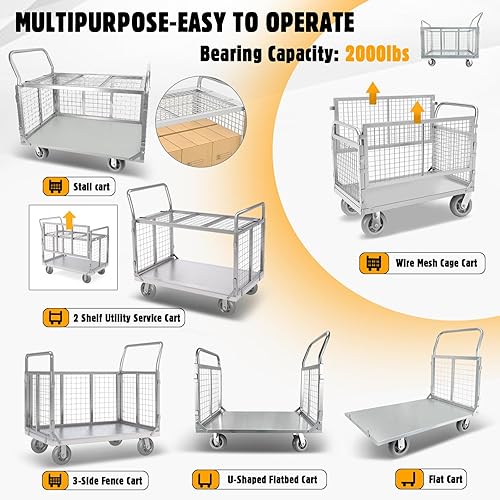 MULTIPURPOSE-EASY TO OPERATE

Bearing Capacity: 2000lbs

Stall cart

Wire Mesh Cage Cart

2 Shelf Utility Service Cart

3-Side Fence Cart

U-Shaped Flatbed Cart

Flat Cart