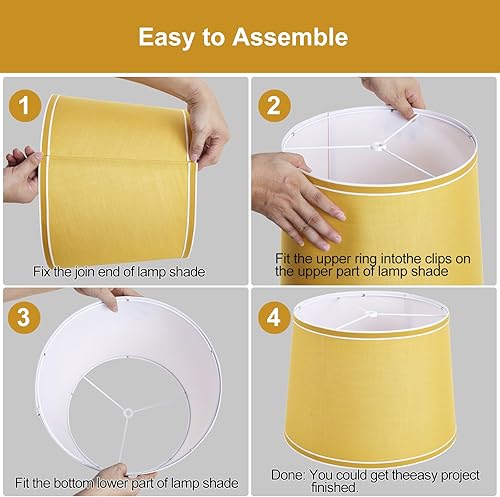 Easy to Assemble

1

Fix the join end of lamp shade

2

Fit the upper ring intothe clips on the upper part of lamp shade

3

Fit the bottom lower part of lamp shade

4

Done: You could get theeasy project finished.