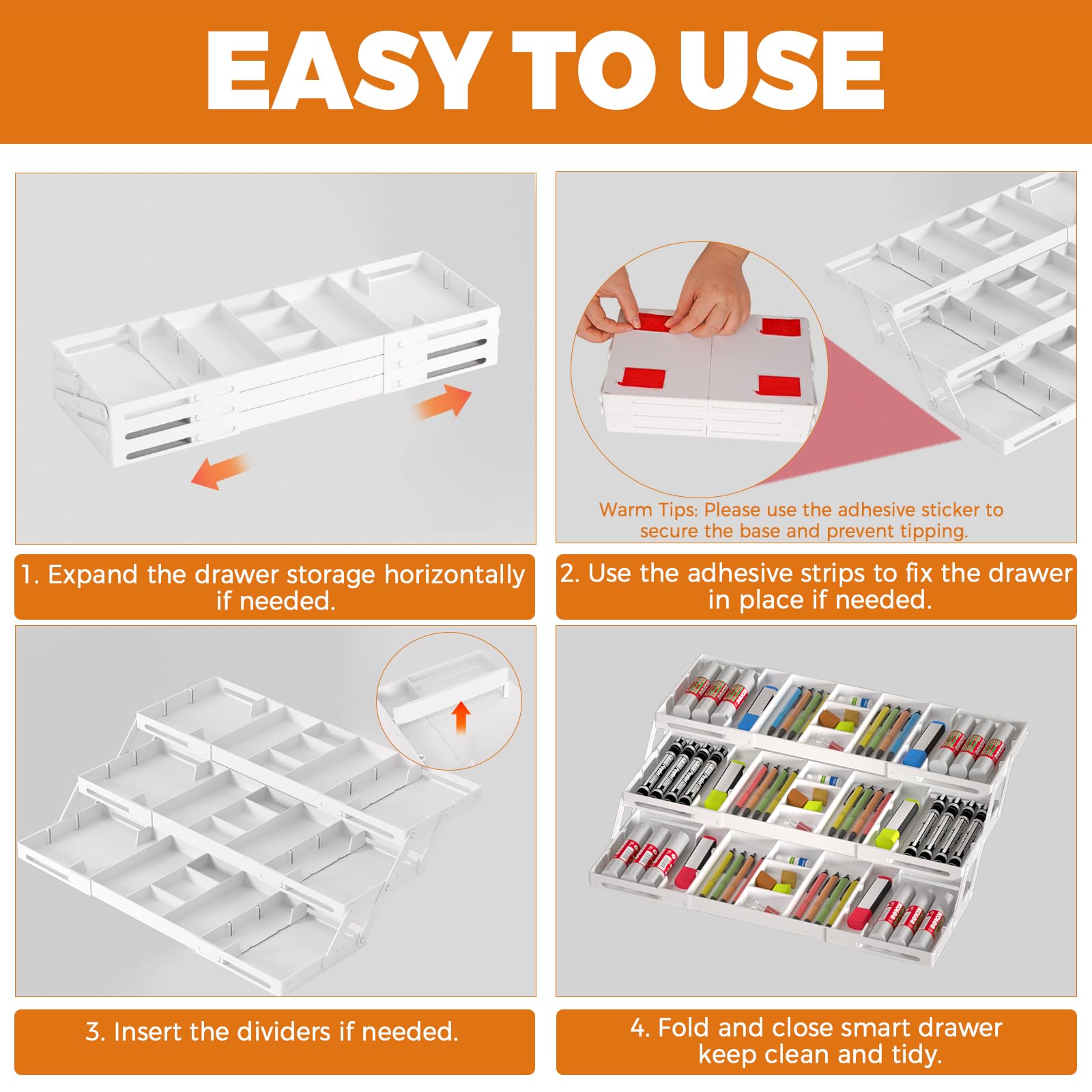 EASY TO USE

Warm Tips: Please use the adhesive sticker to secure the base and prevent tipping.

1. Expand the drawer storage horizontally if needed.

2. Use the adhesive strips to fix the drawer in place if needed.

3. Insert the dividers if needed.

4. Fold and close smart drawer keep clean and tidy.