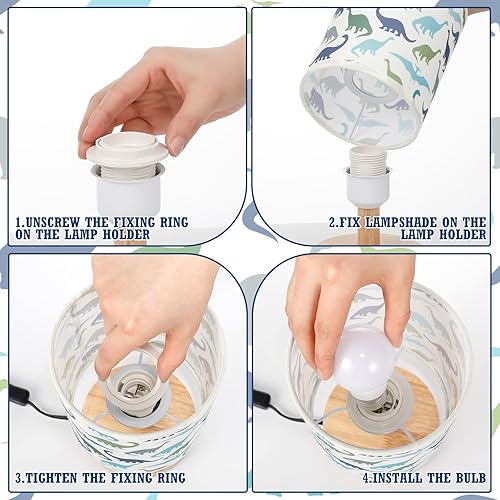 1.UNSCREW THE FIXING RING ON THE LAMP HOLDER

2.FIX LAMPSHADE ON THE LAMP HOLDER

3.TIGHTEN THE FIXING RING

4.INSTALL THE BULB