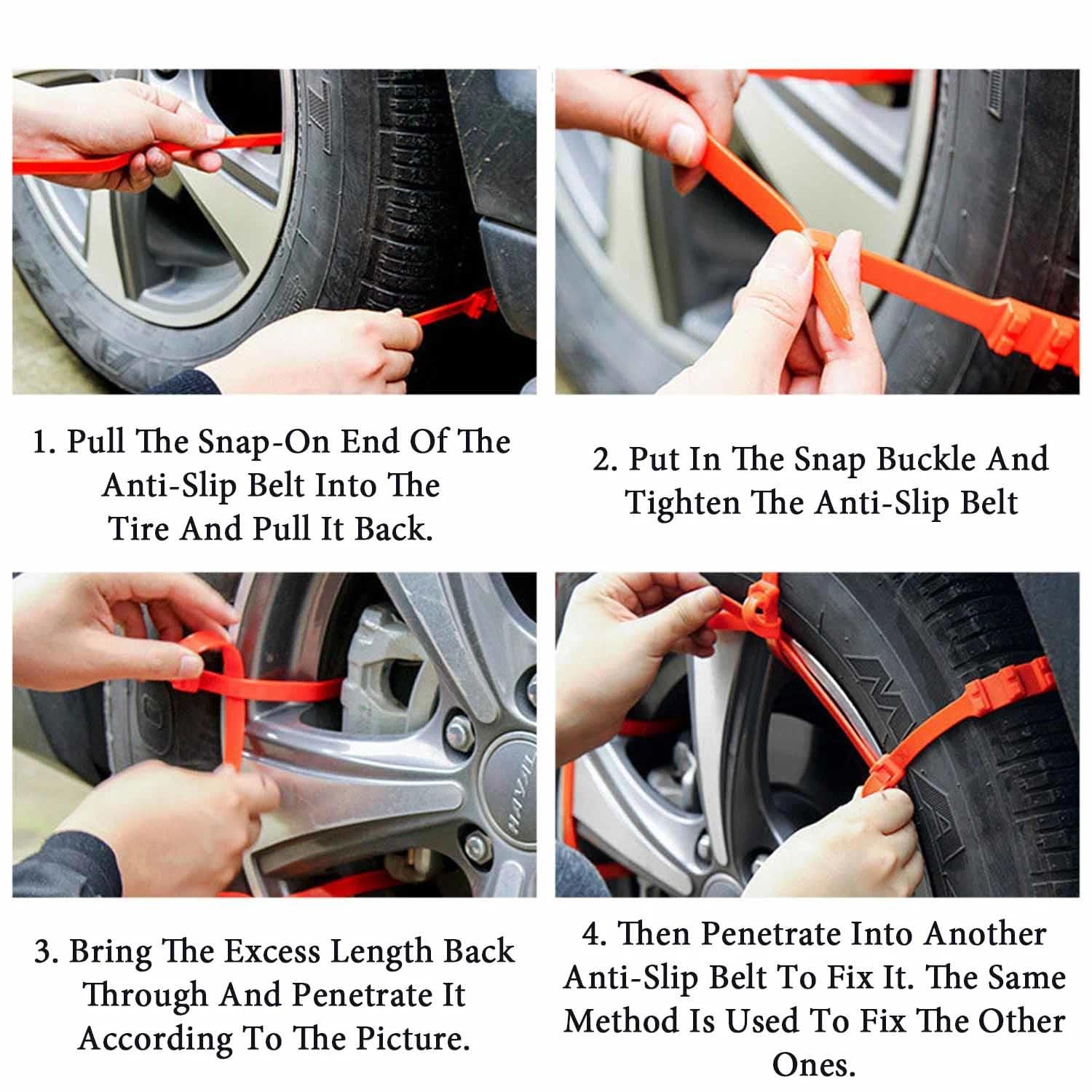 1. Pull The Snap-On End Of The Anti-Slip Belt Into The Tire And Pull It Back.

2. Put In The Snap Buckle And Tighten The Anti-Slip Belt

3. Bring The Excess Length Back Through And Penetrate It According To The Picture.

4. Then Penetrate Into Another Anti-Slip Belt To Fix It. The Same Method Is Used To Fix The Other Ones.