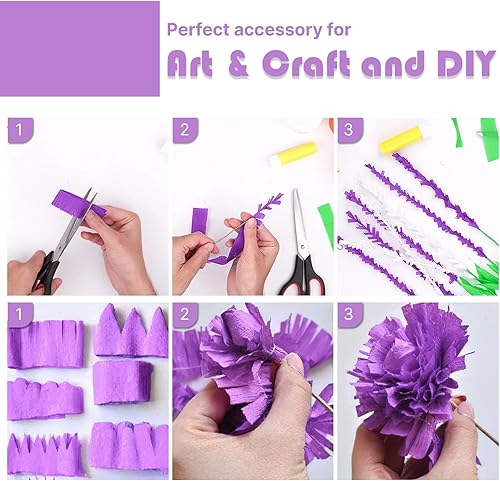 Perfect accessory for
Art & Craft and DIY

1

2

3

1

2

3