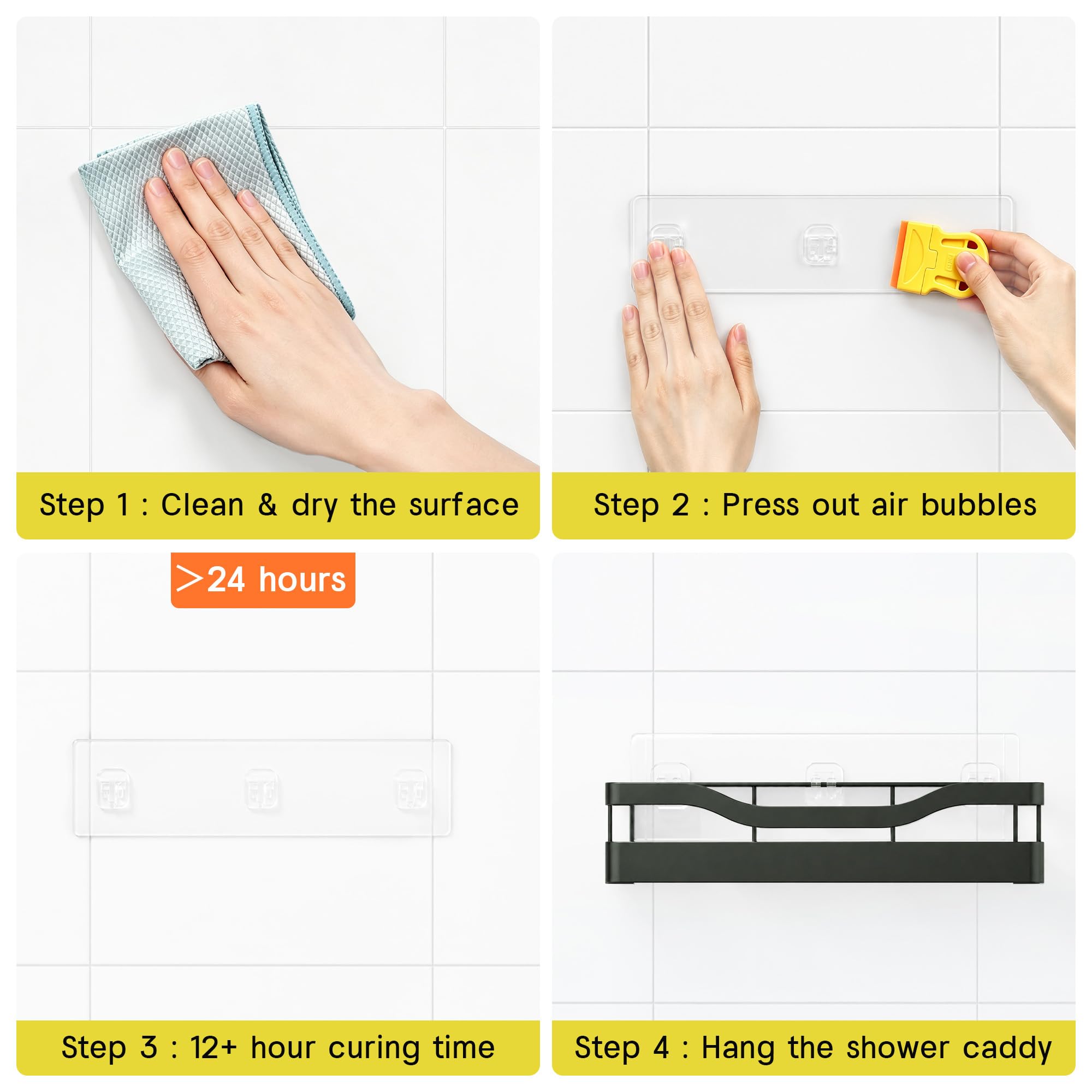 Step 1 : Clean & dry the surface

Step 2 : Press out air bubbles

>24 hours

Step 3 : 12+ hour curing time

Step 4 : Hang the shower caddy