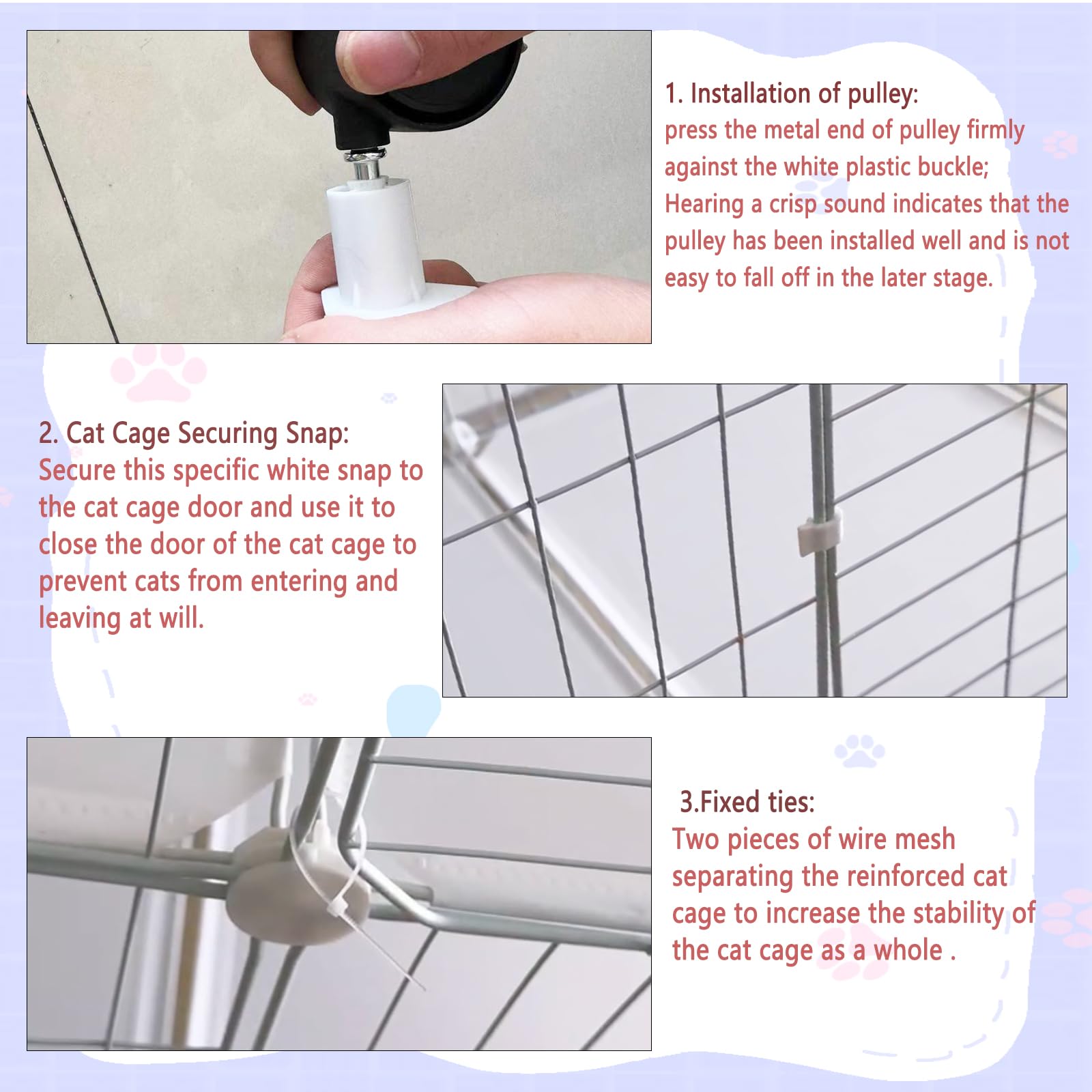 1. Installation of pulley:
press the metal end of pulley firmly against the white plastic buckle; Hearing a crisp sound indicates that the pulley has been installed well and is not easy to fall off in the later stage.

2. Cat Cage Securing Snap:
Secure this specific white snap to the cat cage door and use it to close the door of the cat cage to prevent cats from entering and leaving at will.

3.Fixed ties:
Two pieces of wire mesh separating the reinforced cat cage to increase the stability of the cat cage as a whole .