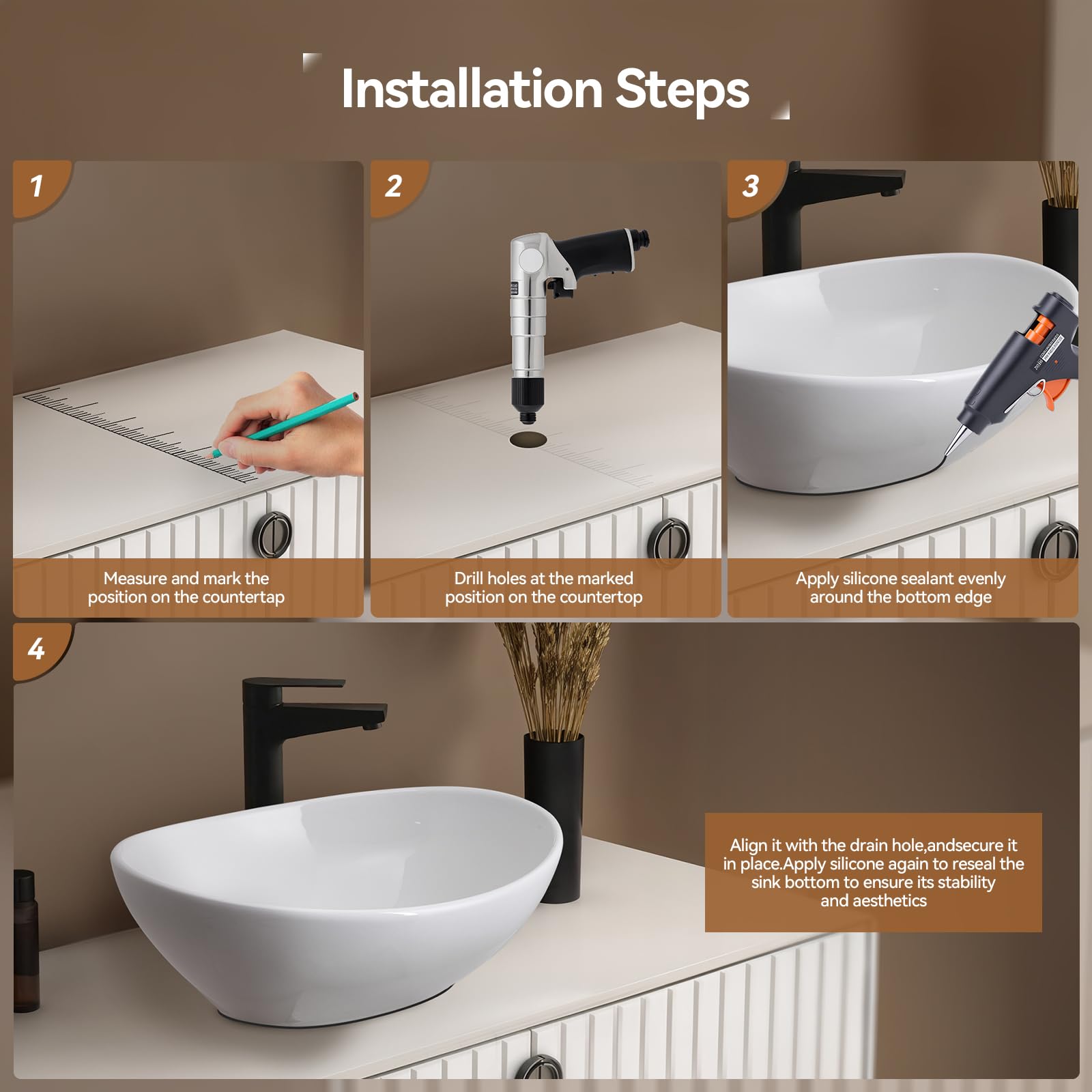 Installation Steps

1

Measure and mark the position on the countertap

2

Drill holes at the marked position on the countertop

3

Apply silicone sealant evenly around the bottom edge

4

Align it with the drain hole,andsecure it in place.Apply silicone again to reseal the sink bottom to ensure its stability and aesthetics