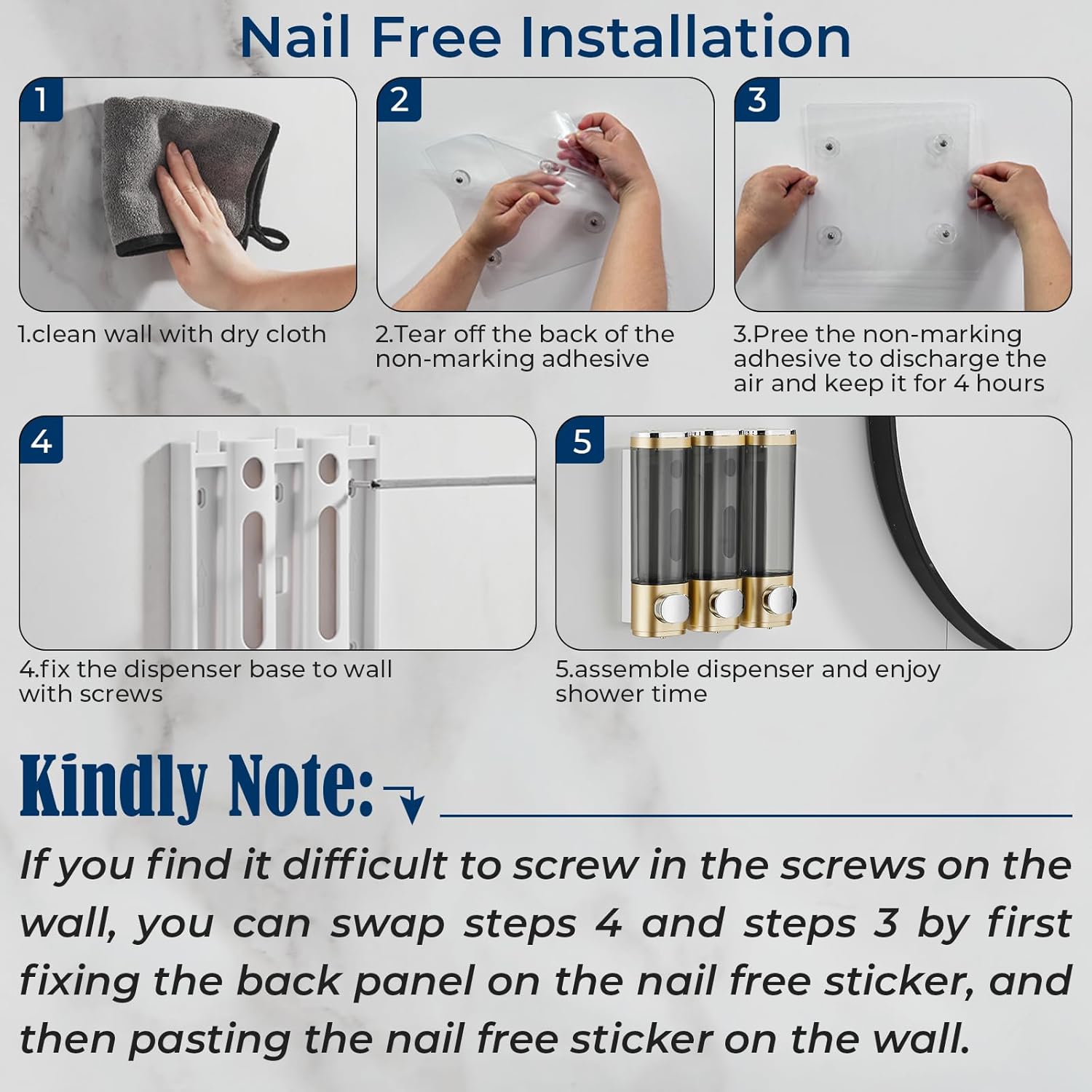 Nail Free Installation

1

1.clean wall with dry cloth

2

2.Tear off the back of the non-marking adhesive

3

3.Pree the non-marking adhesive to discharge the air and keep it for 4 hours

4

4.fix the dispenser base to wall with screws

5

5.assemble dispenser and enjoy shower time

Kindly Note:

If you find it difficult to screw in the screws on the wall, you can swap steps 4 and steps 3 by first fixing the back panel on the nail free sticker, and then pasting the nail free sticker on the wall.