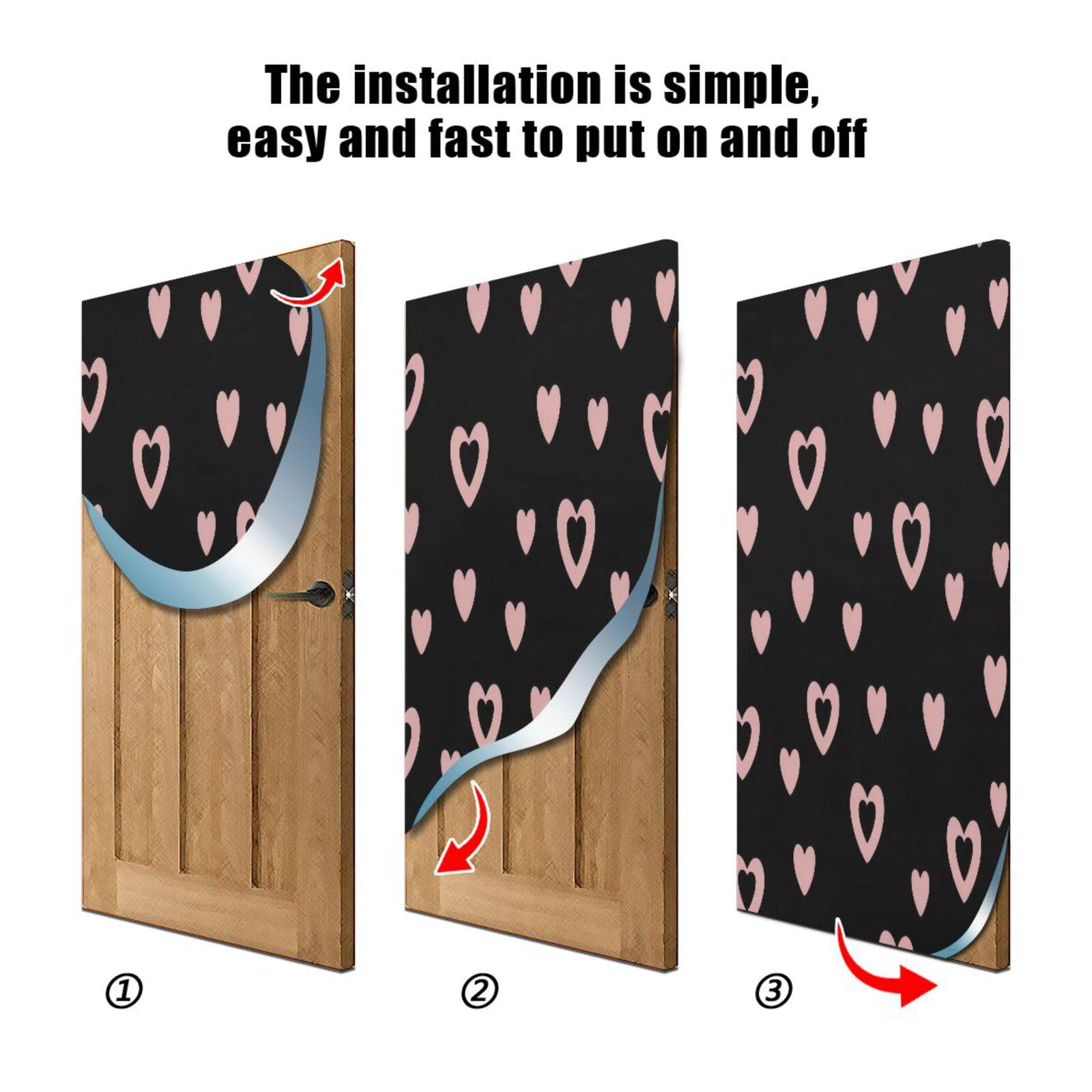 The installation is simple, easy and fast to put on and off

①

②

③