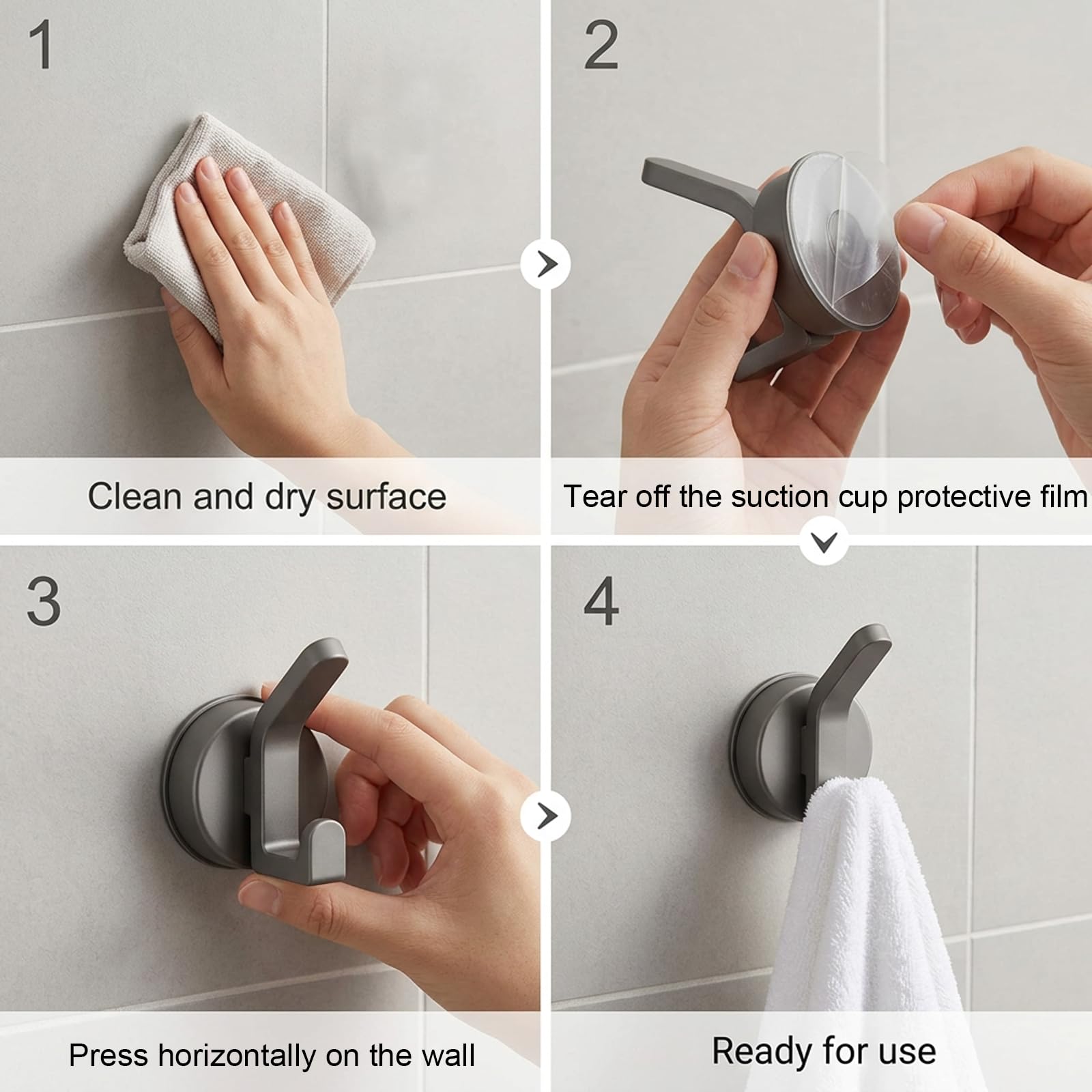 1

Clean and dry surface

2

Tear off the suction cup protective film

3

Press horizontally on the wall

4

Ready for use