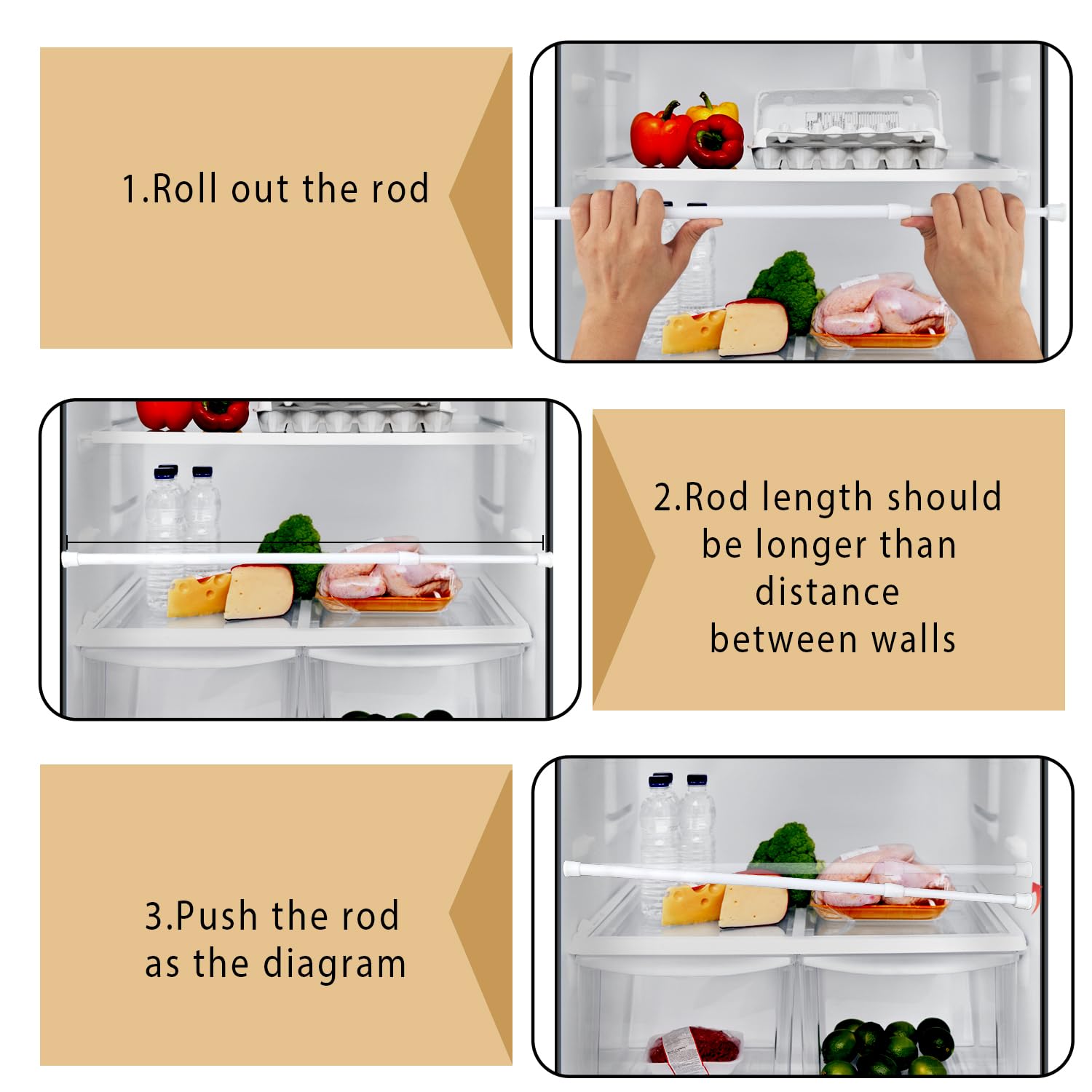 1.Roll out the rod

2.Rod length should be longer than distance between walls

3.Push the rod as the diagram