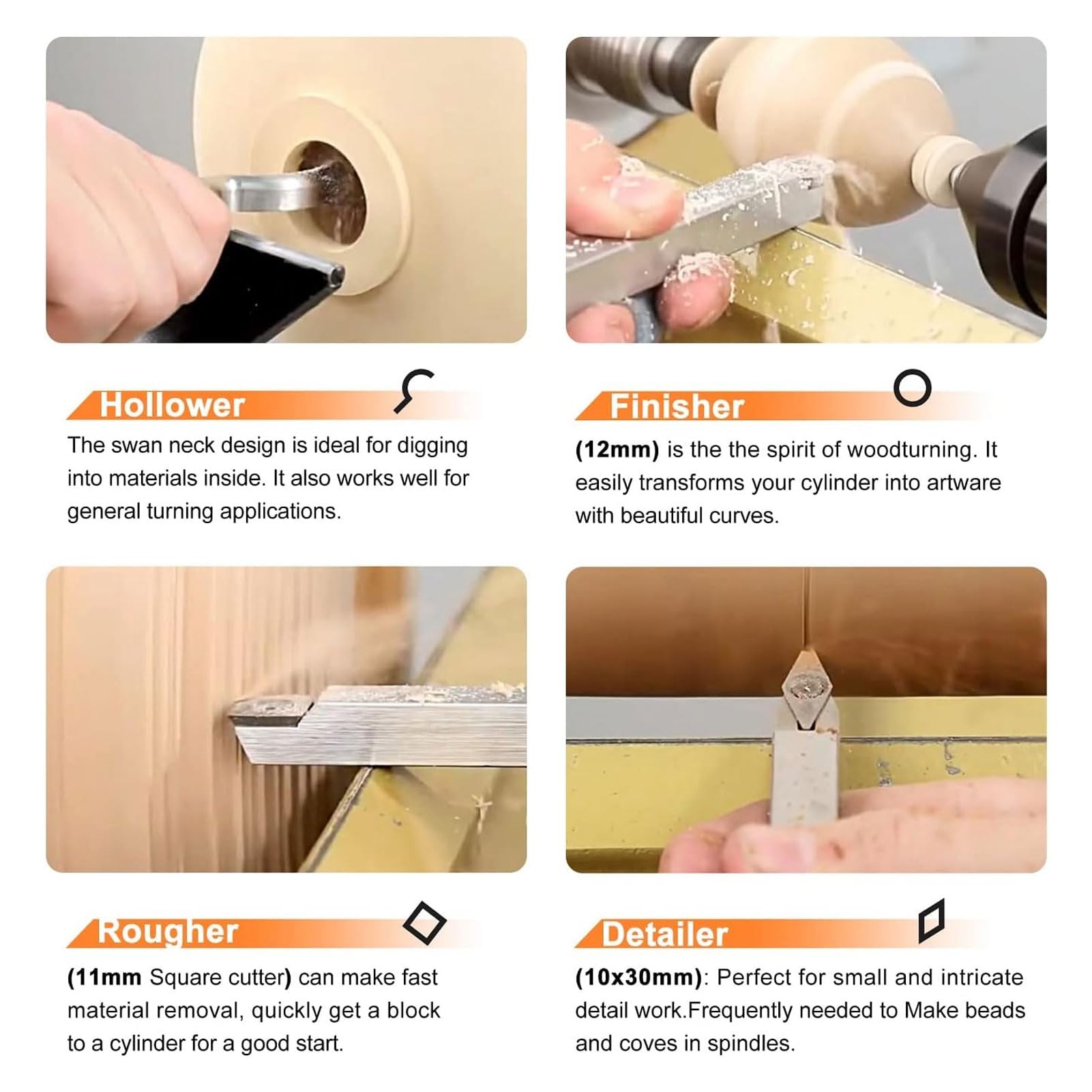 Hollower

The swan neck design is ideal for digging into materials inside. It also works well for general turning applications.

Finisher

(12mm) is the the spirit of woodturning. It easily transforms your cylinder into artware with beautiful curves.

Rougher

(11mm Square cutter) can make fast material removal, quickly get a block to a cylinder for a good start.

Detailer

(10x30mm): Perfect for small and intricate detail work.Frequently needed to Make beads and coves in spindles.