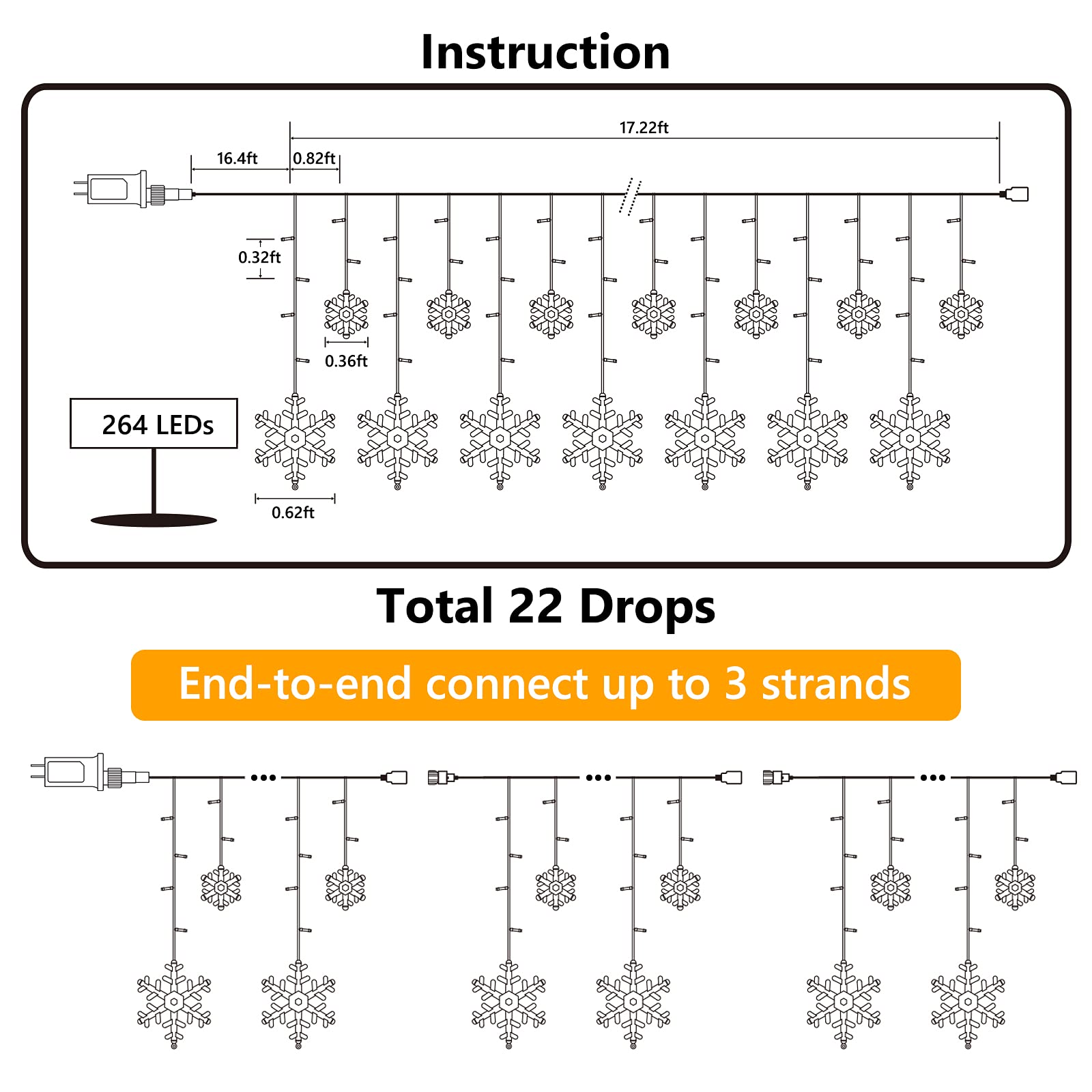 Instruction

17.22ft

16.4ft

0.82ft

0.32ft

0.36ft

264 LEDs

0.62ft

Total 22 Drops

End-to-end connect up to 3 strands